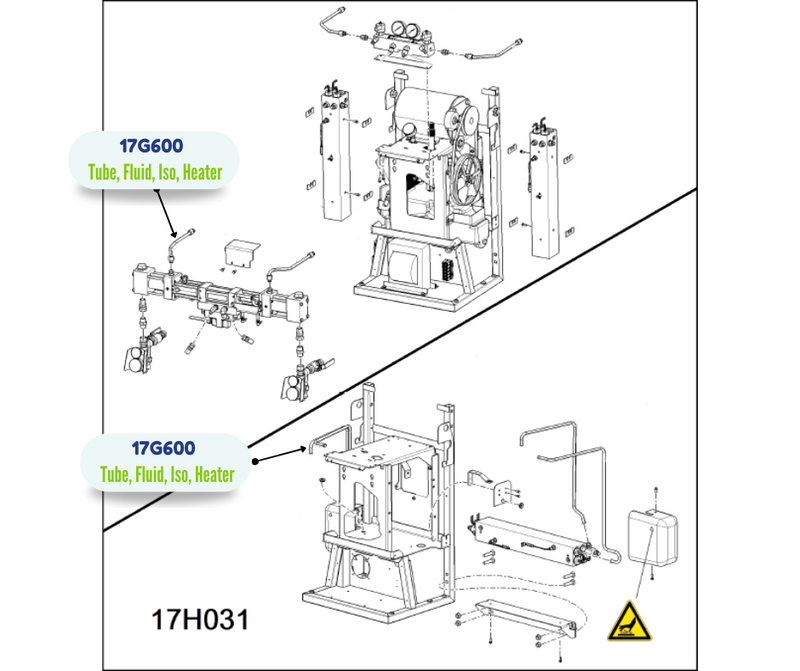 17G600
Tube, Fluid, Iso, Heater

17G600
Tube, Fluid, Iso, Heater

17H031