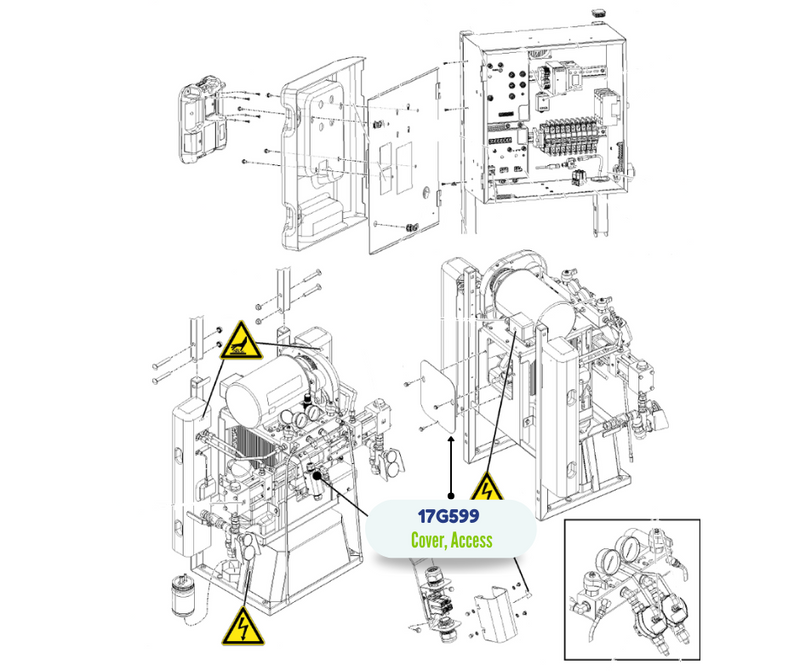 17G599
Cover, Access