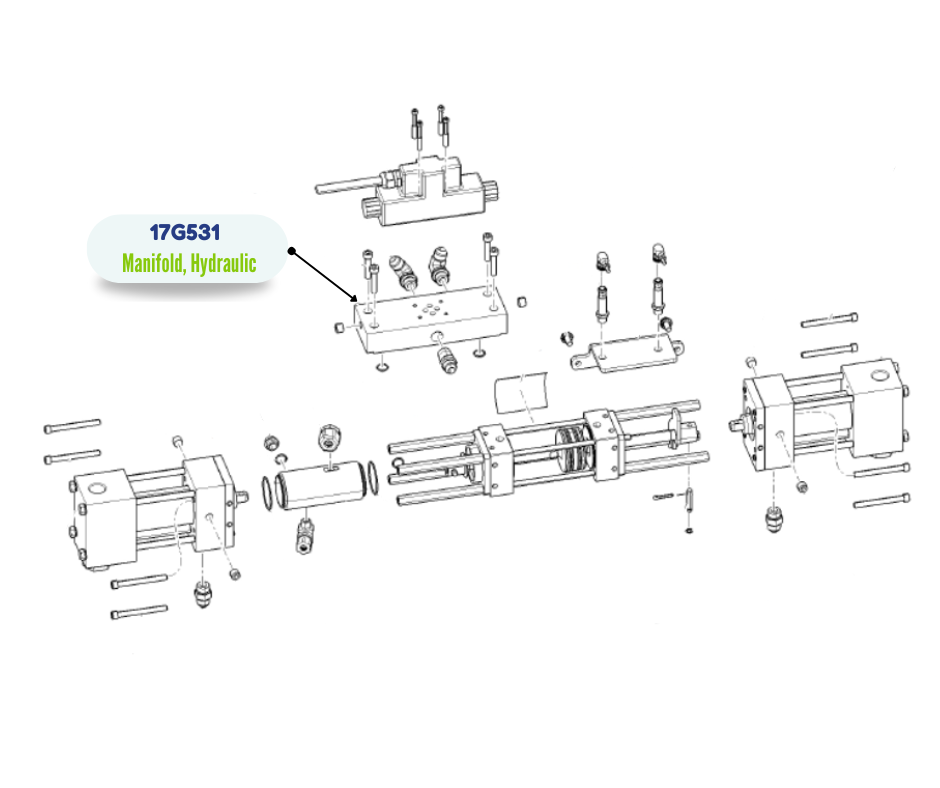 17G531
Manifold, Hydraulic