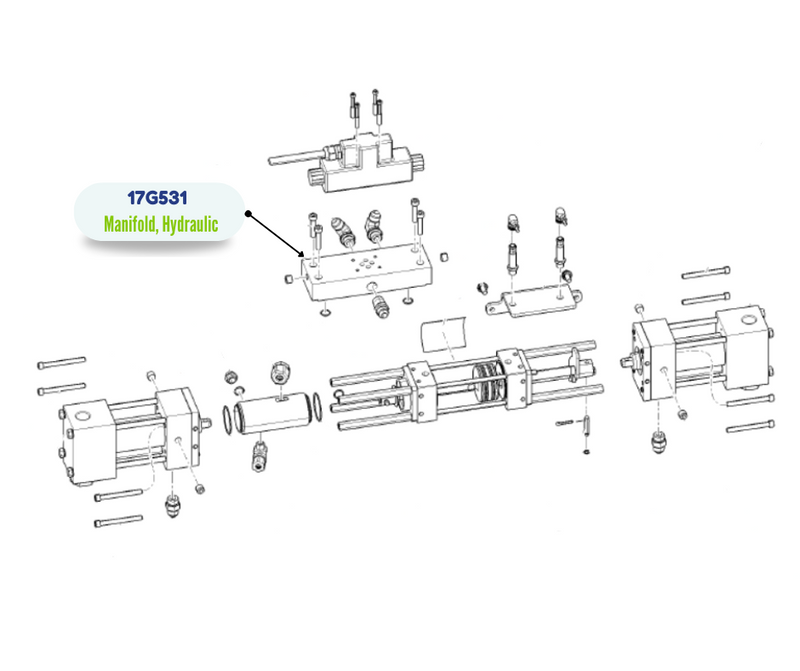 17G531
Manifold, Hydraulic