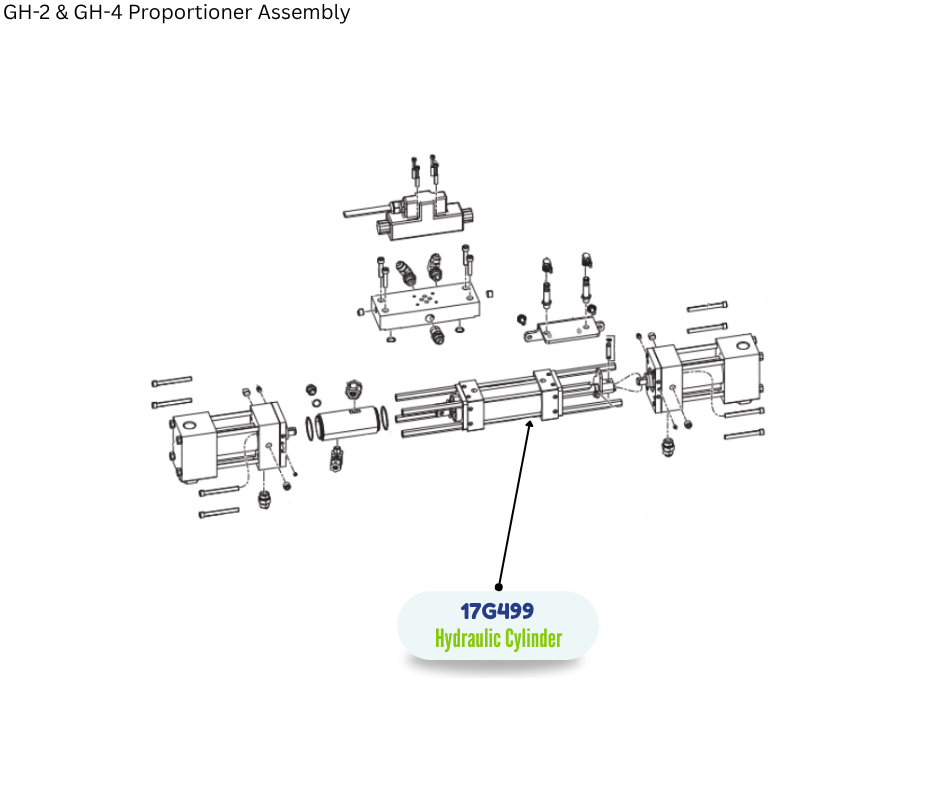 GH-2 & GH-4 Proportioner Assembly

17G499
Hydraulic Cylinder