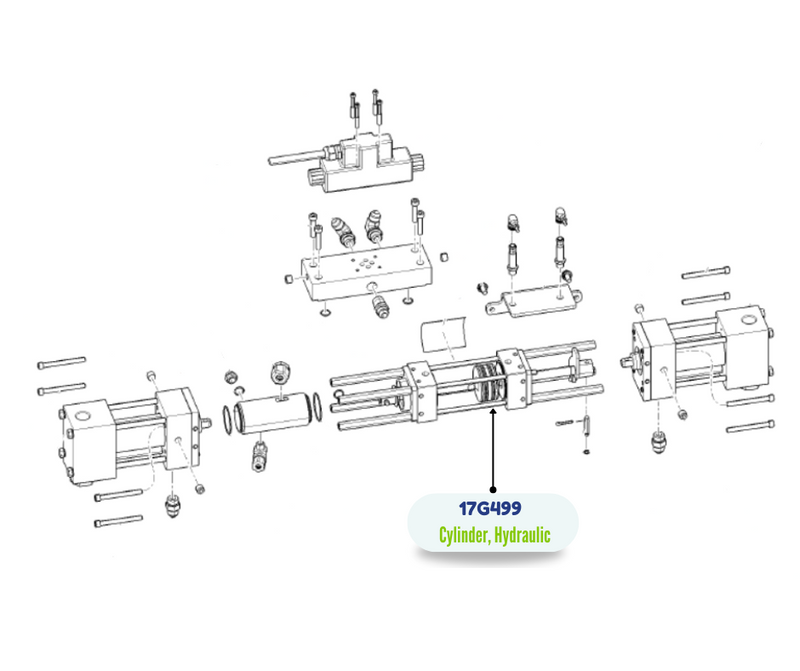 17G499
Cylinder, Hydraulic