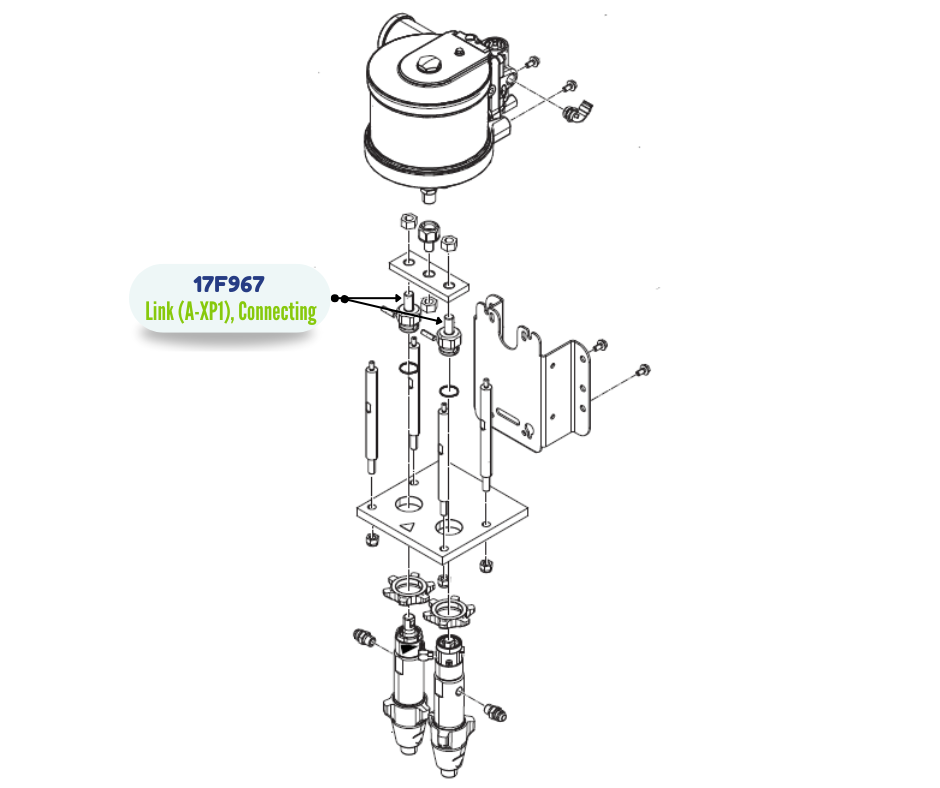 17F967
Link (A-XP1), Connecting