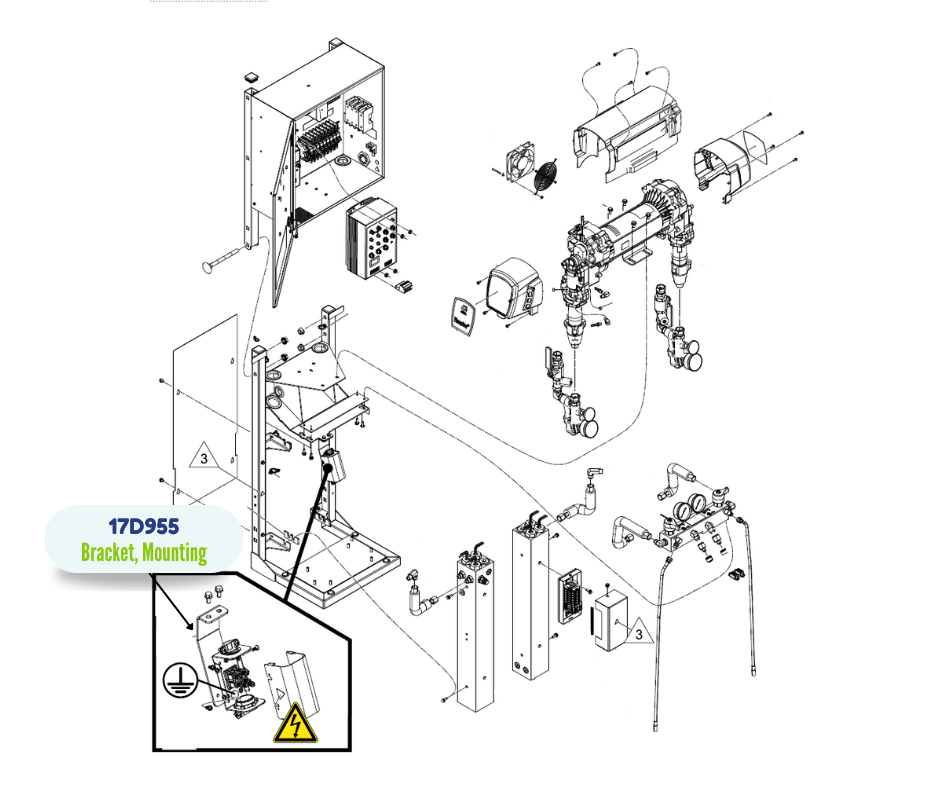 3

17D955
Bracket, Mounting

3