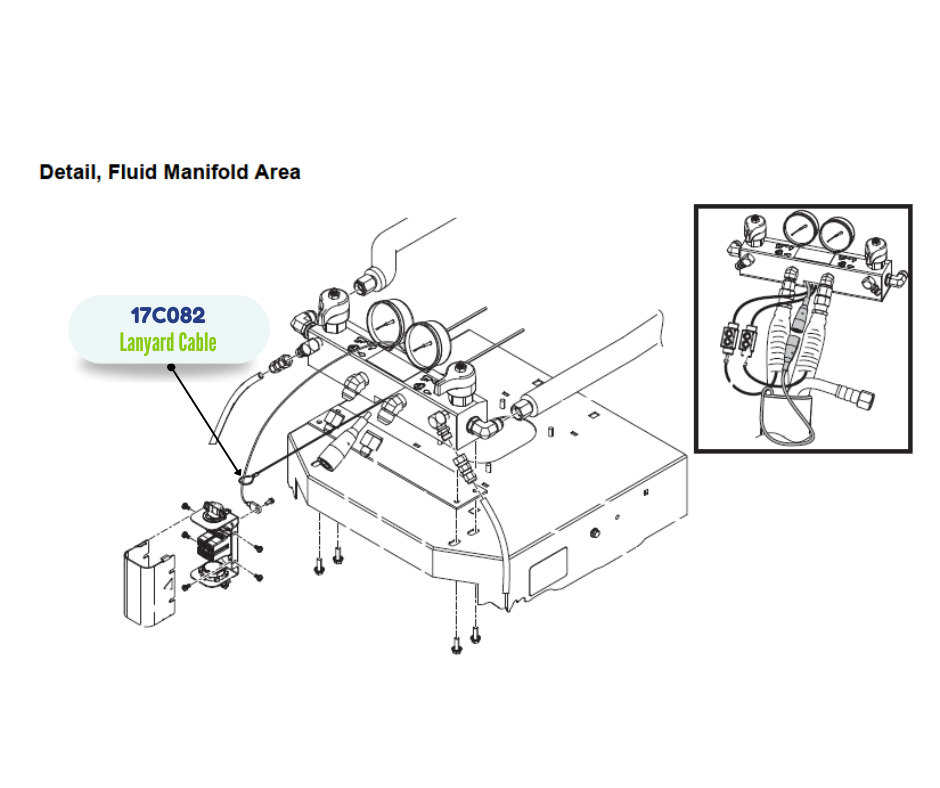 Detail, Fluid Manifold Area

17C082
Lanyard Cable