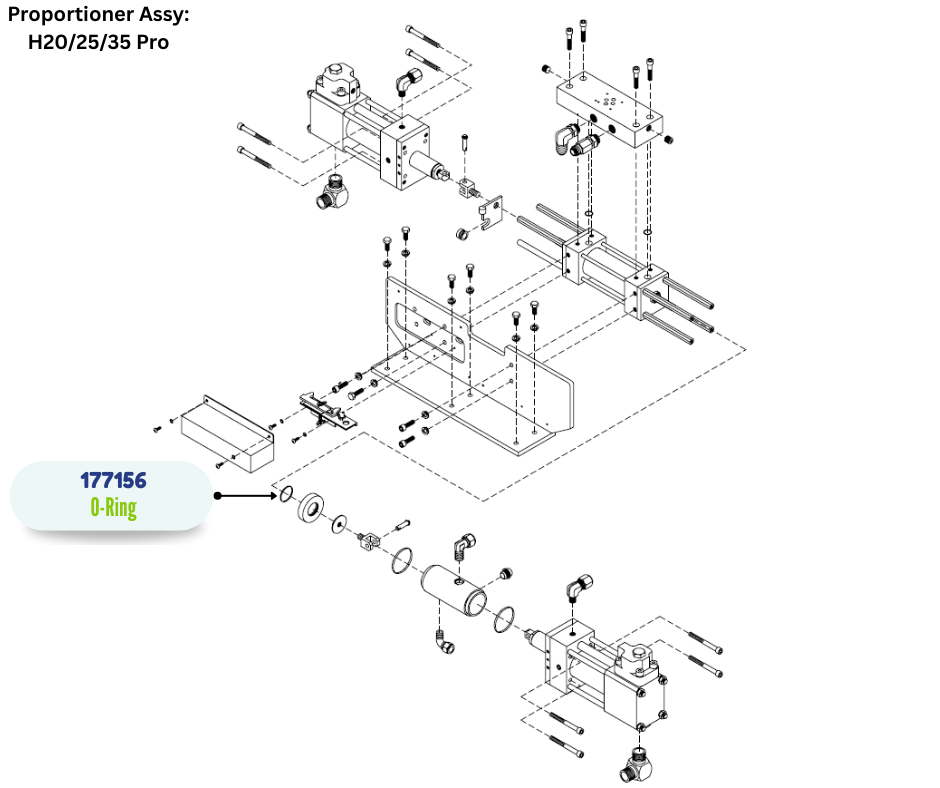 Proportioner Assy:
H20/25/35 Pro

177156
O-Ring