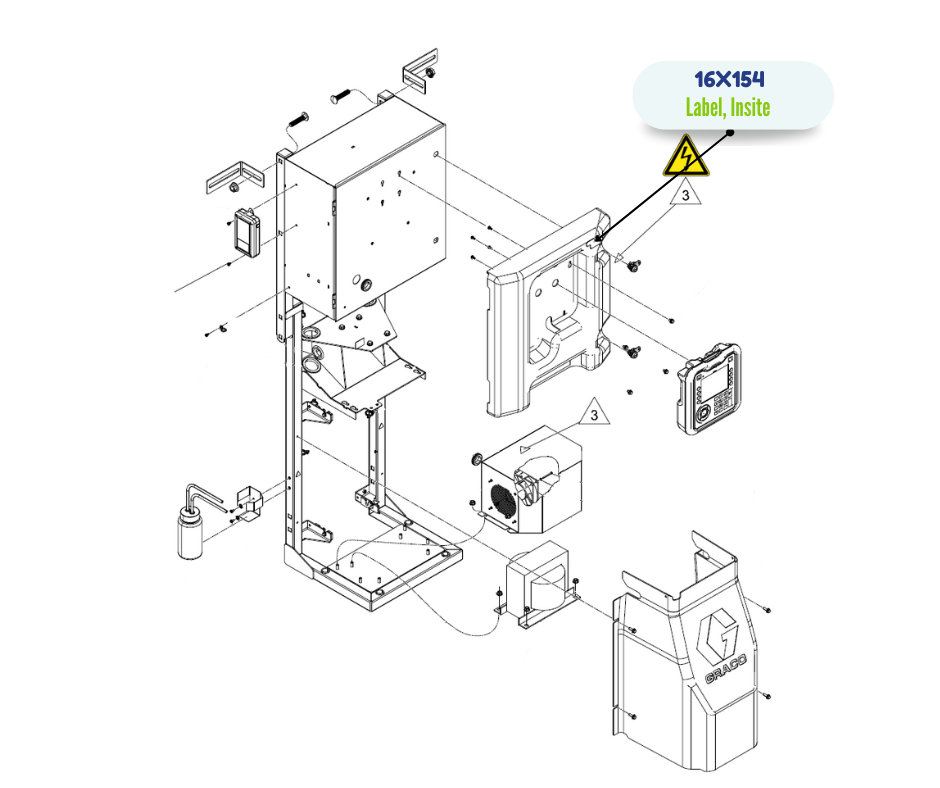 16X154
Label, Insite

3

3

GRACO