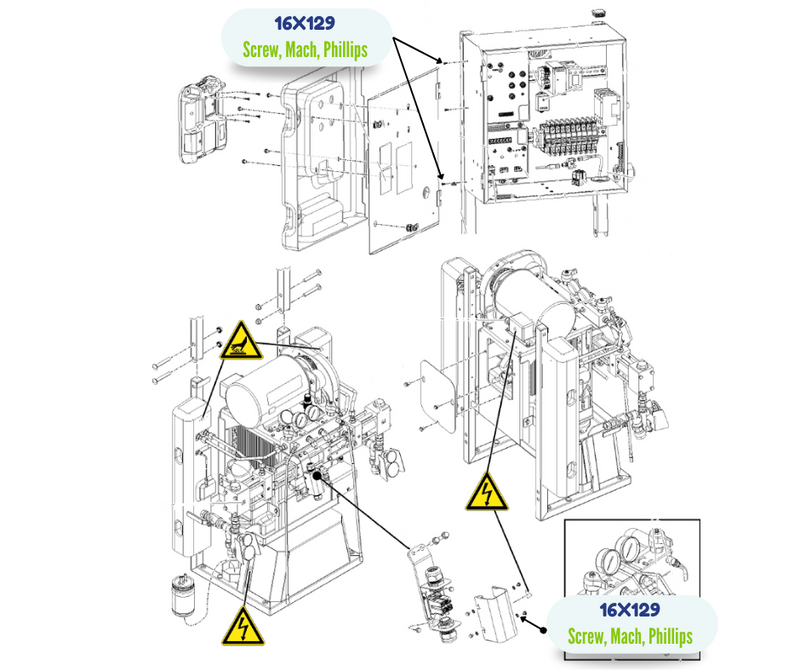 16X129
Screw, Mach, Phillips

16X129
Screw, Mach, Phillips