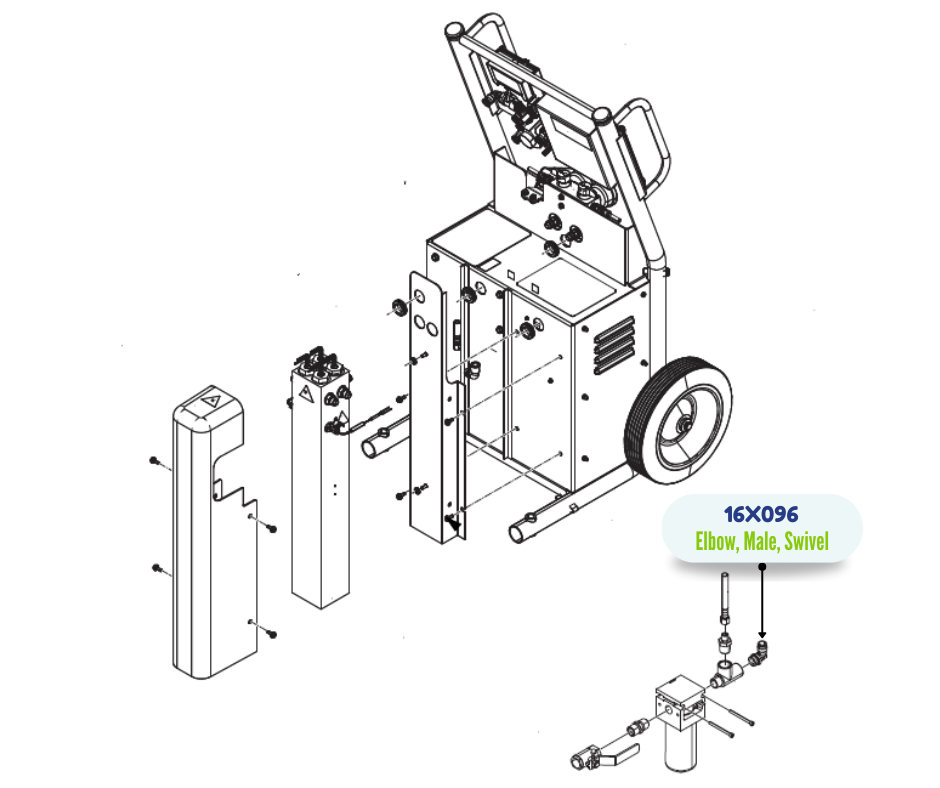 16X096
Elbow, Male, Swivel