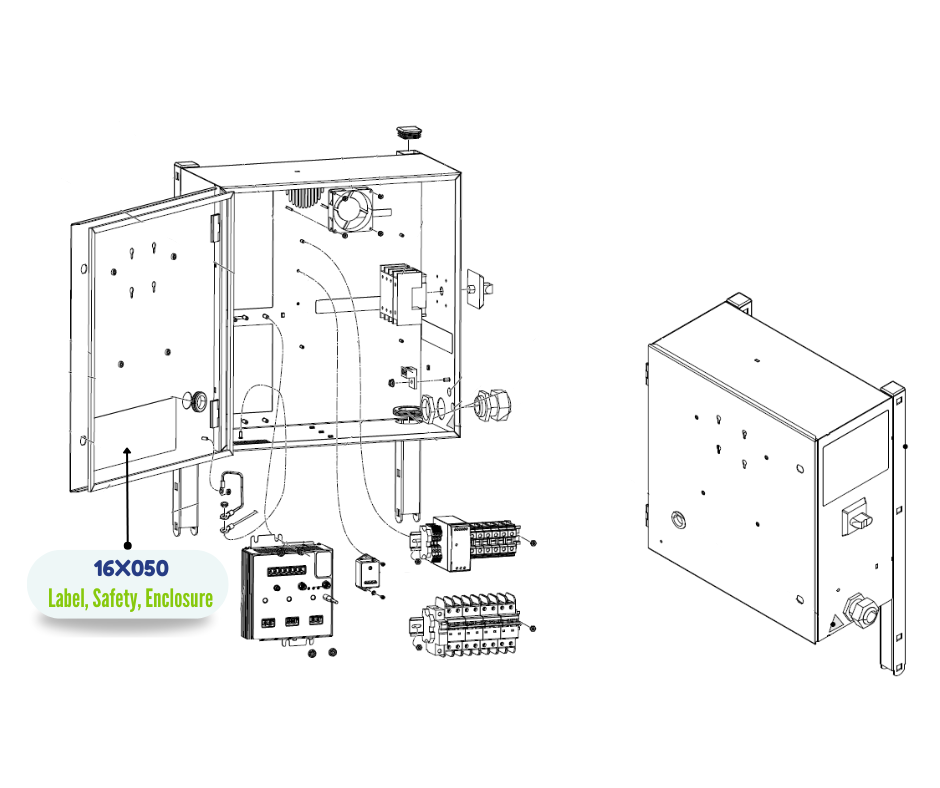 16X050
Label, Safety, Enclosure