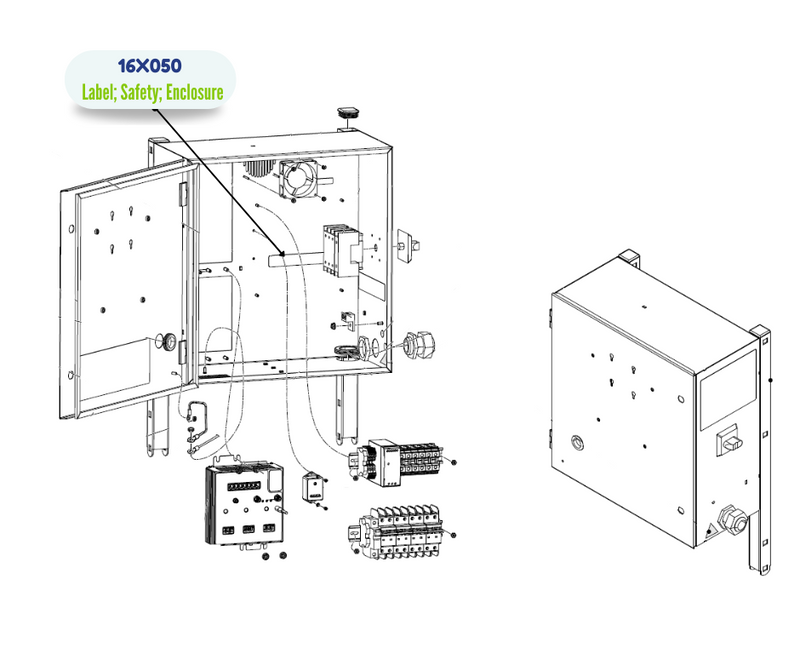 16X050
Label; Safety; Enclosure