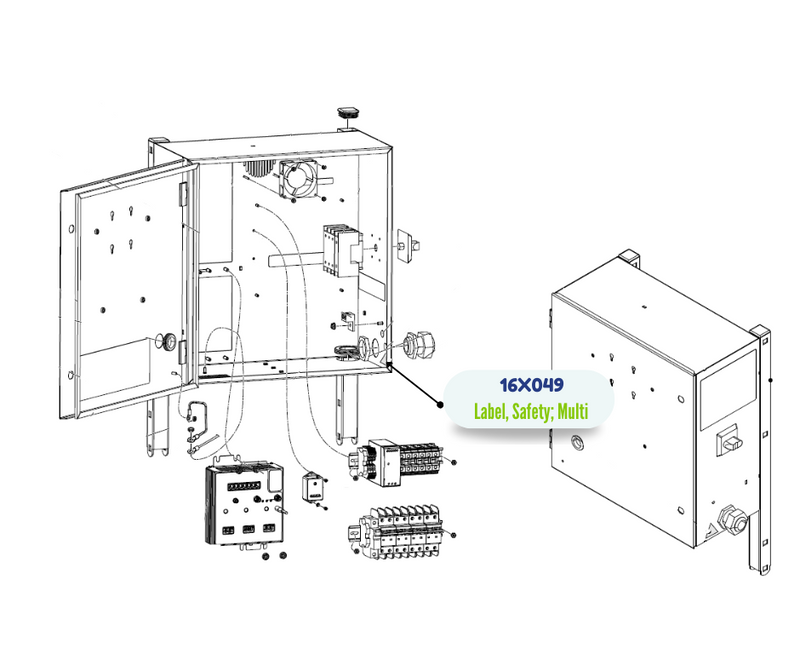 16X049
Label, Safety; Multi