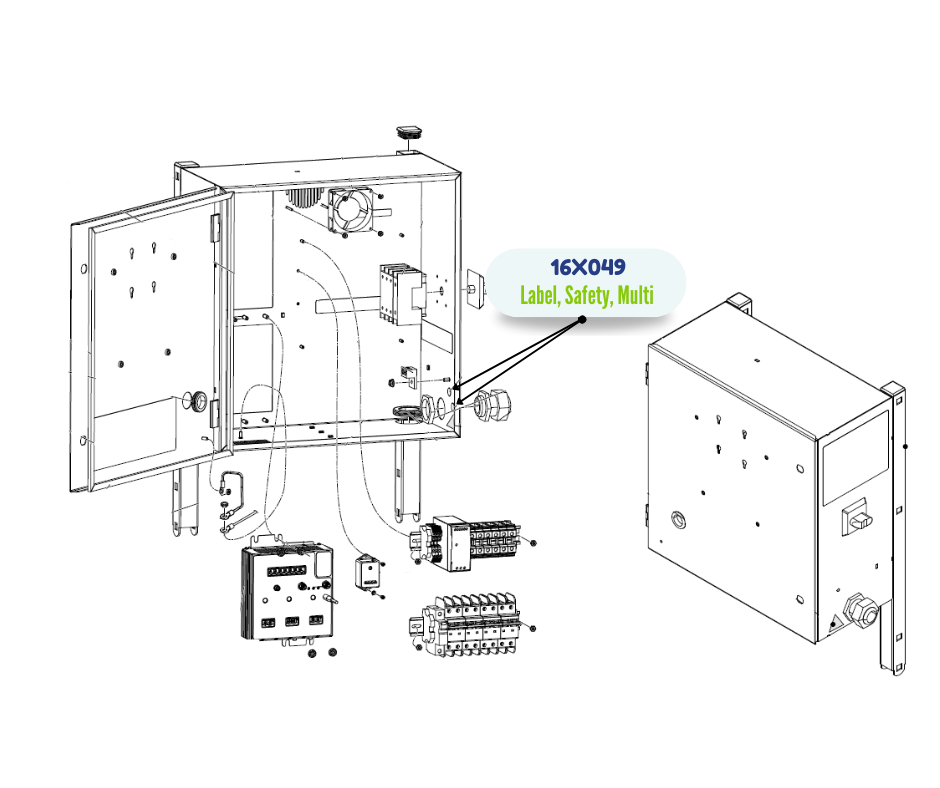 16X049
Label, Safety, Multi