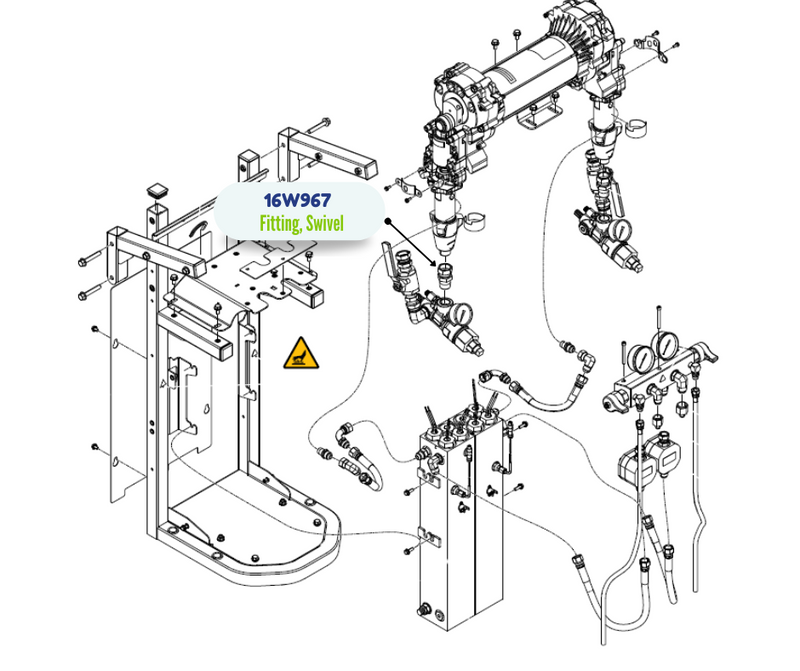 16W967
Fitting, Swivel