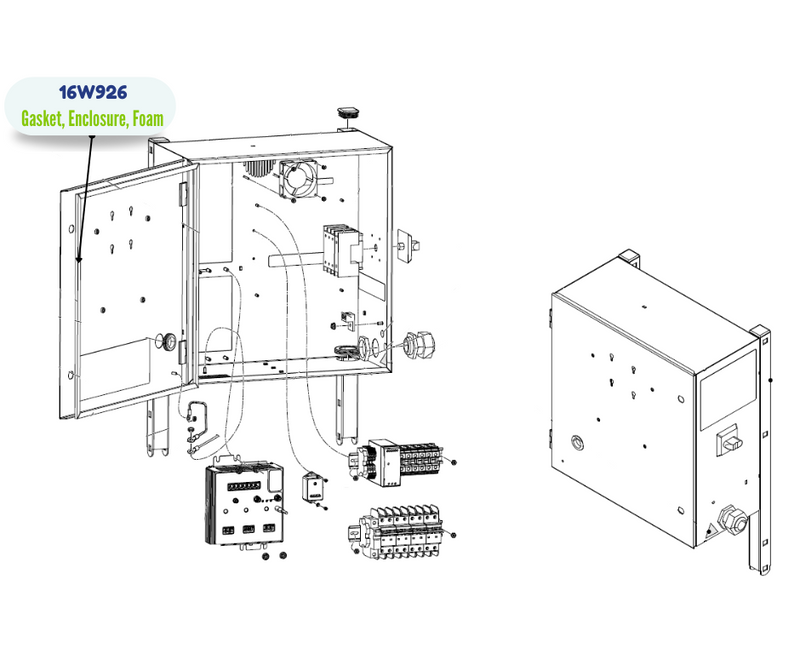 16W926
Gasket, Enclosure, Foam