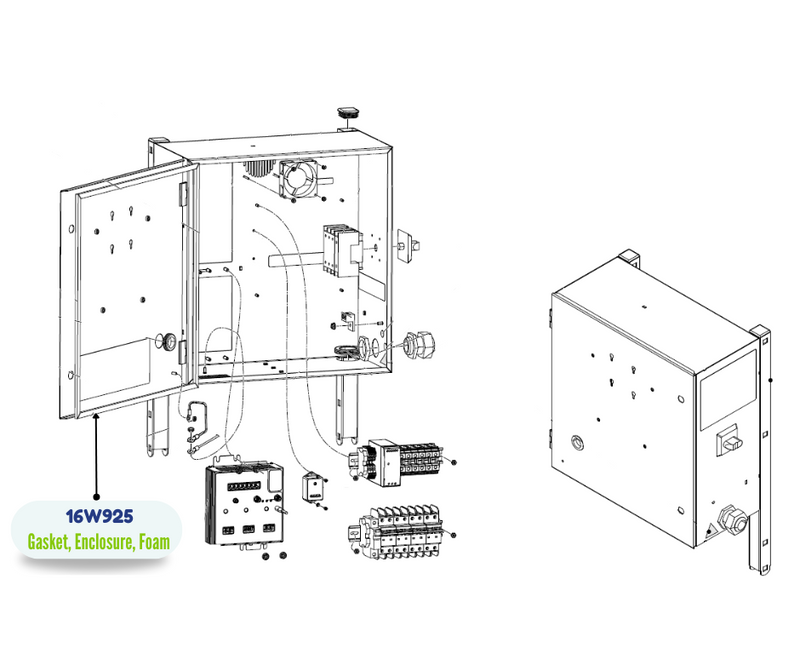 16W925
Gasket, Enclosure, Foam