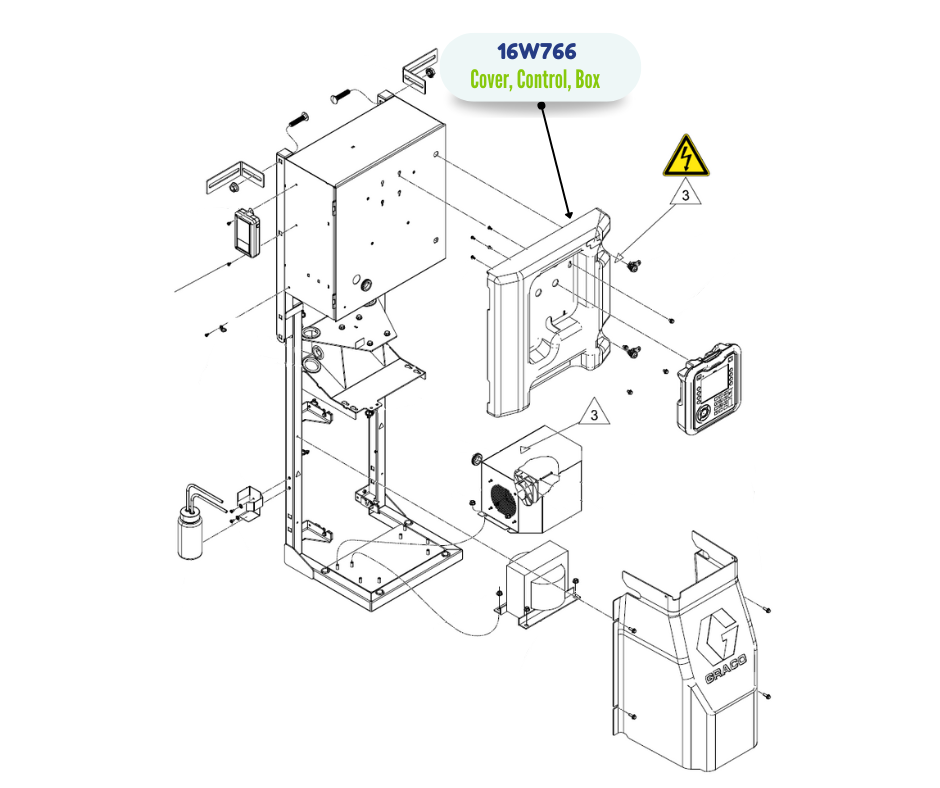 16W766
Cover, Control, Box

3

3

GRACO