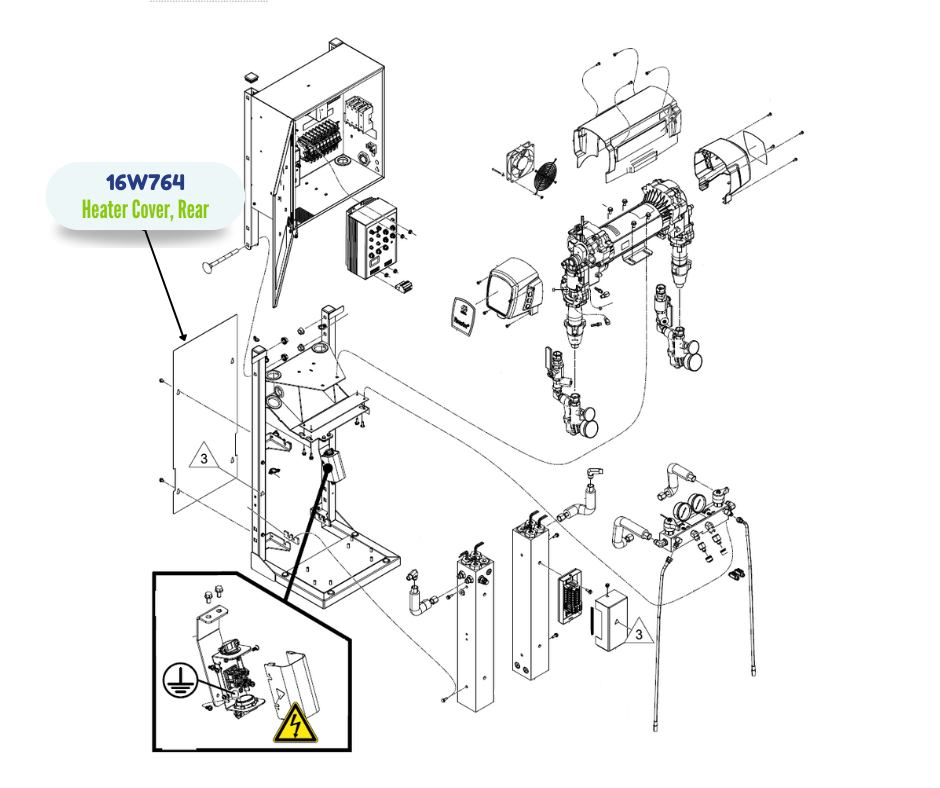 16W764
Heater Cover, Rear

3

3