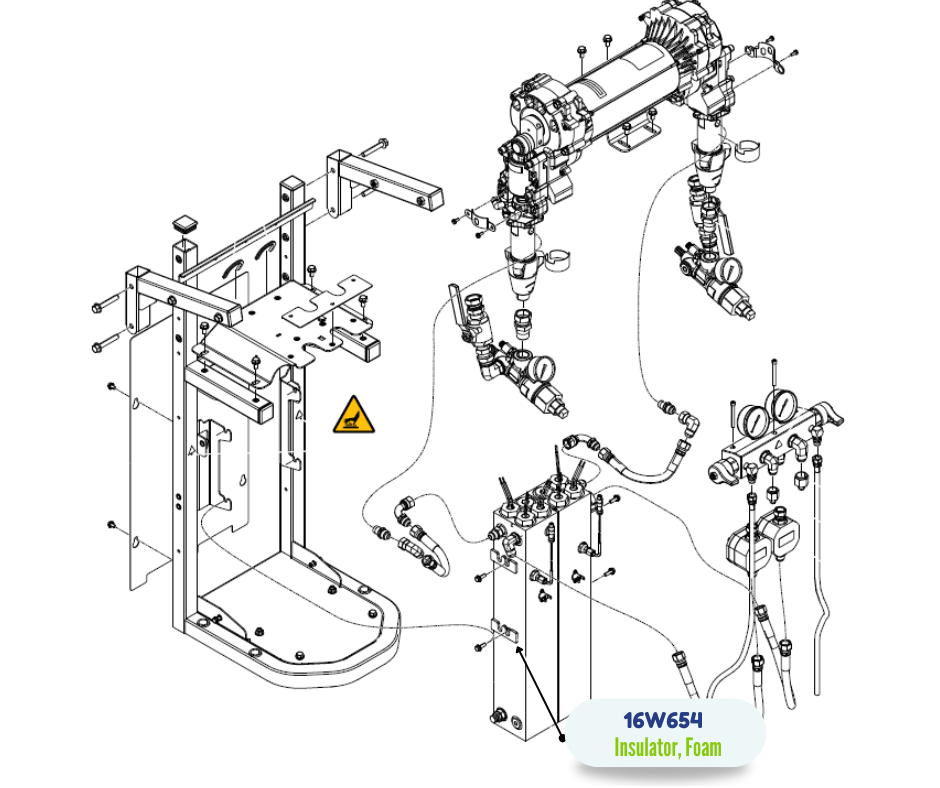 16W654
Insulator, Foam