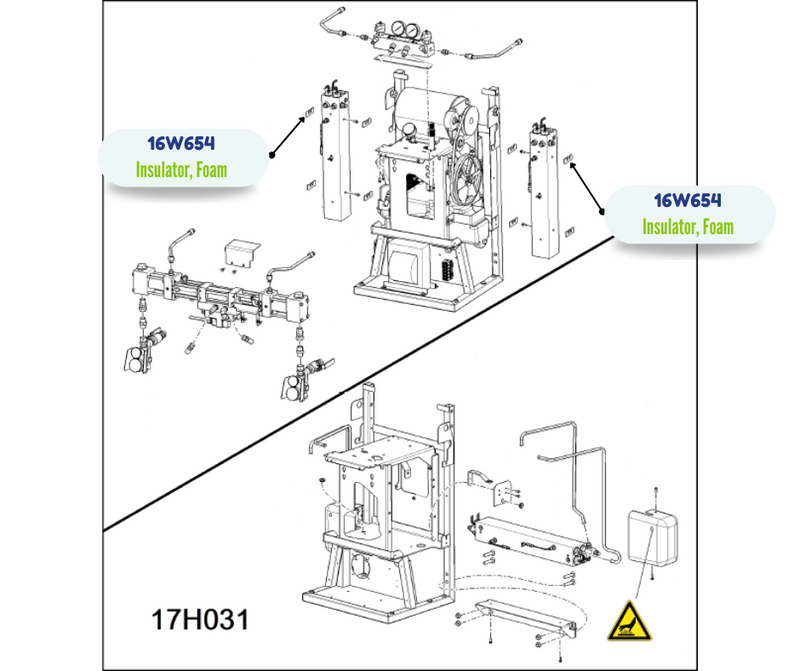 16W654
Insulator, Foam

16W654
Insulator, Foam

17H031