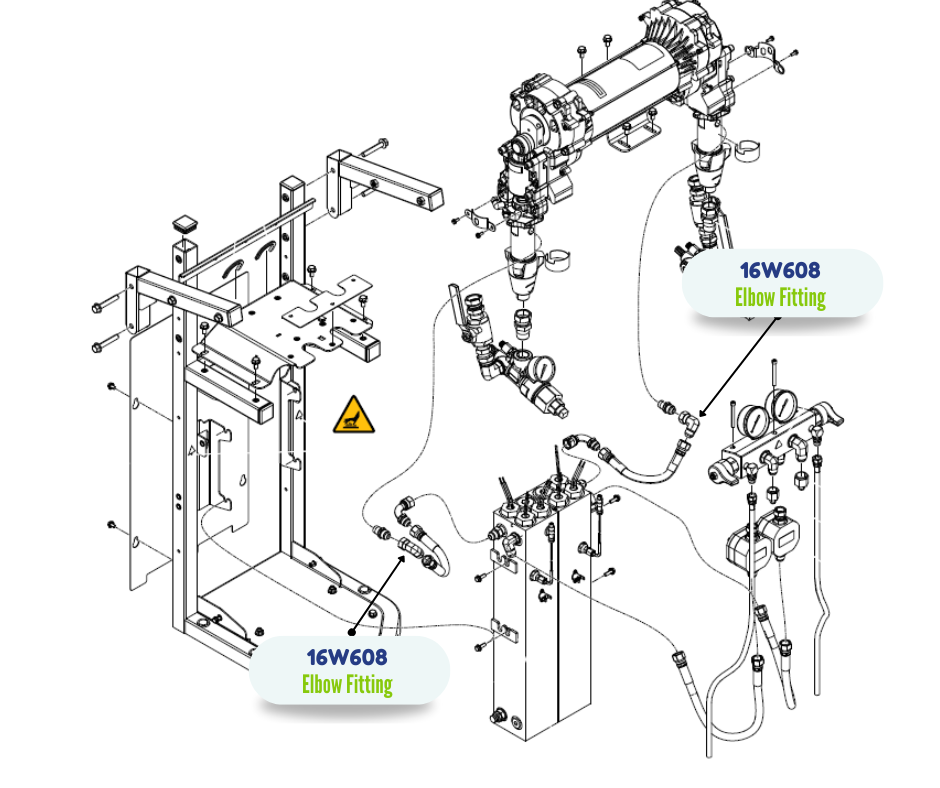 16W608
Elbow Fitting

16W608
Elbow Fitting