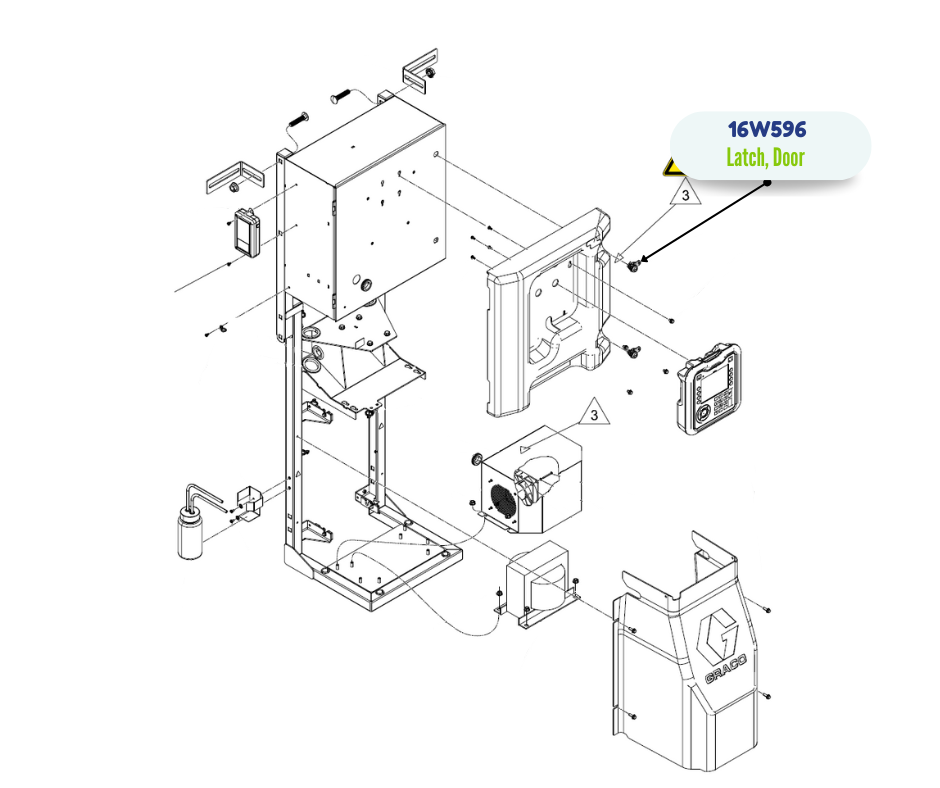 16W596
Latch, Door

3

3

GRACO