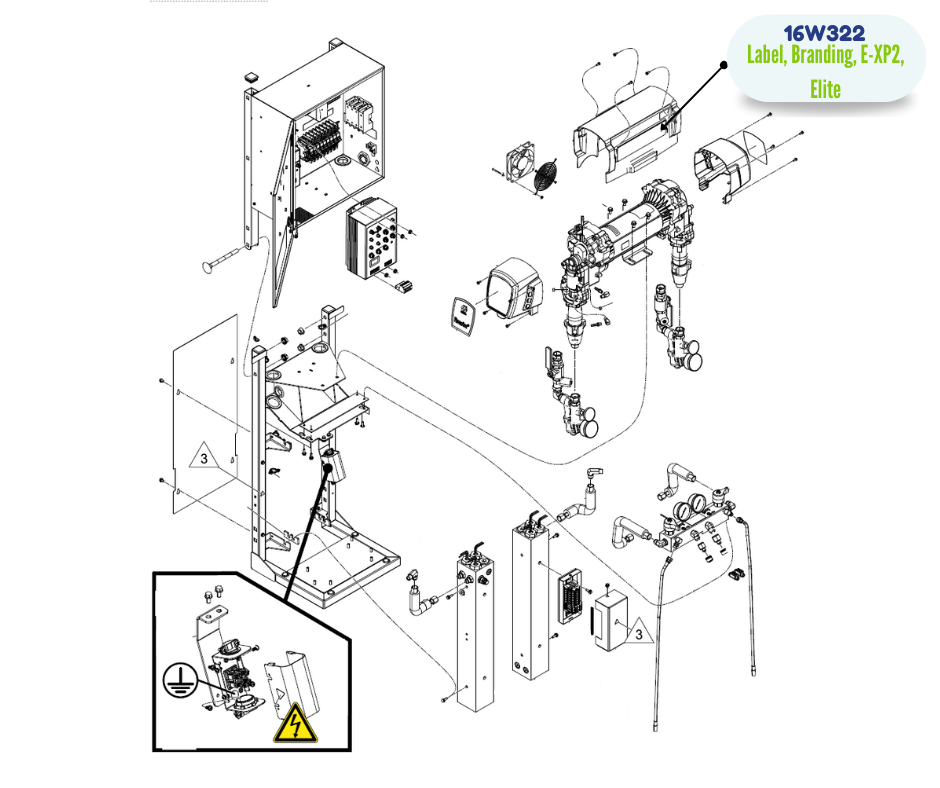 16W322
Label, Branding, E-XP2, Elite

3

3