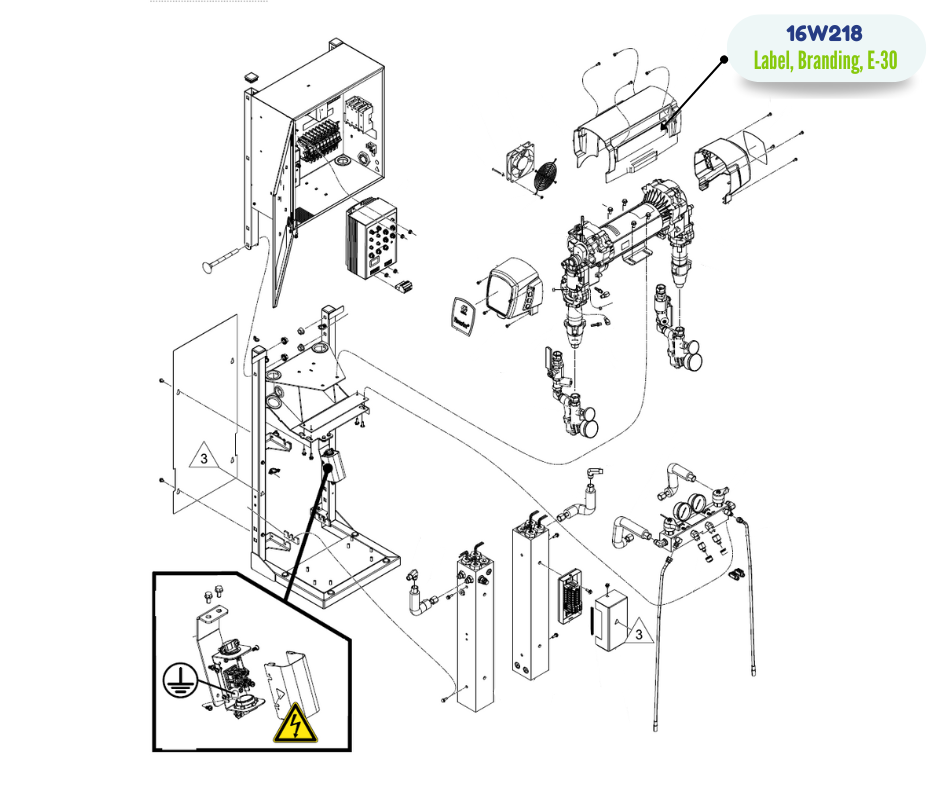 16W218
Label, Branding, E-30

3

3