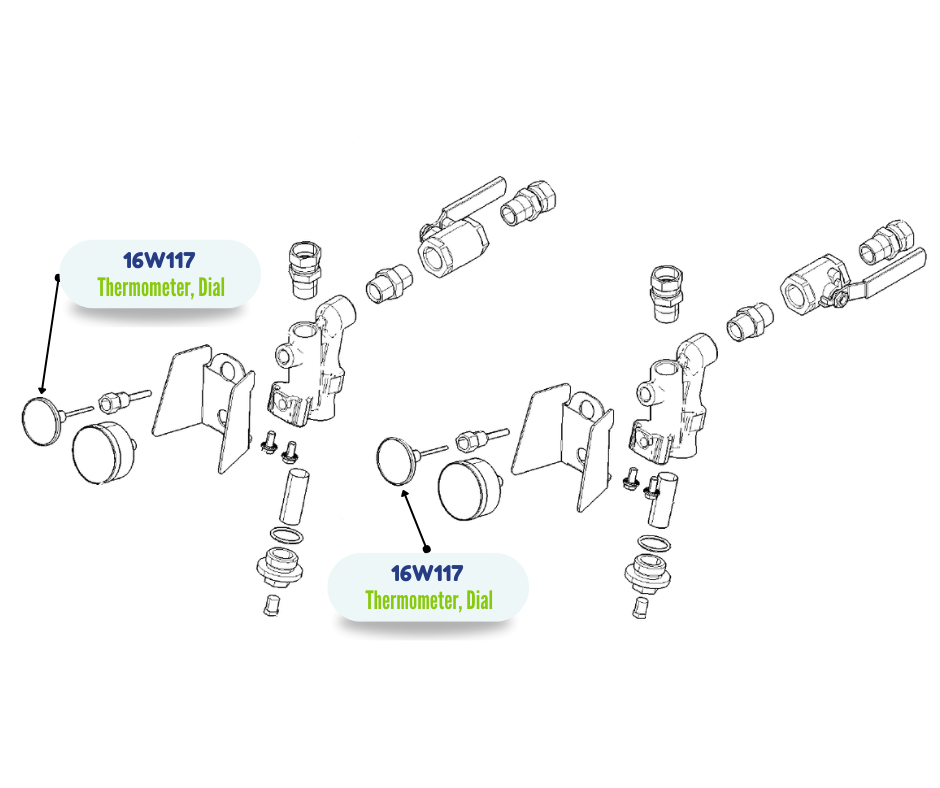 16W117
Thermometer, Dial

16W117
Thermometer, Dial