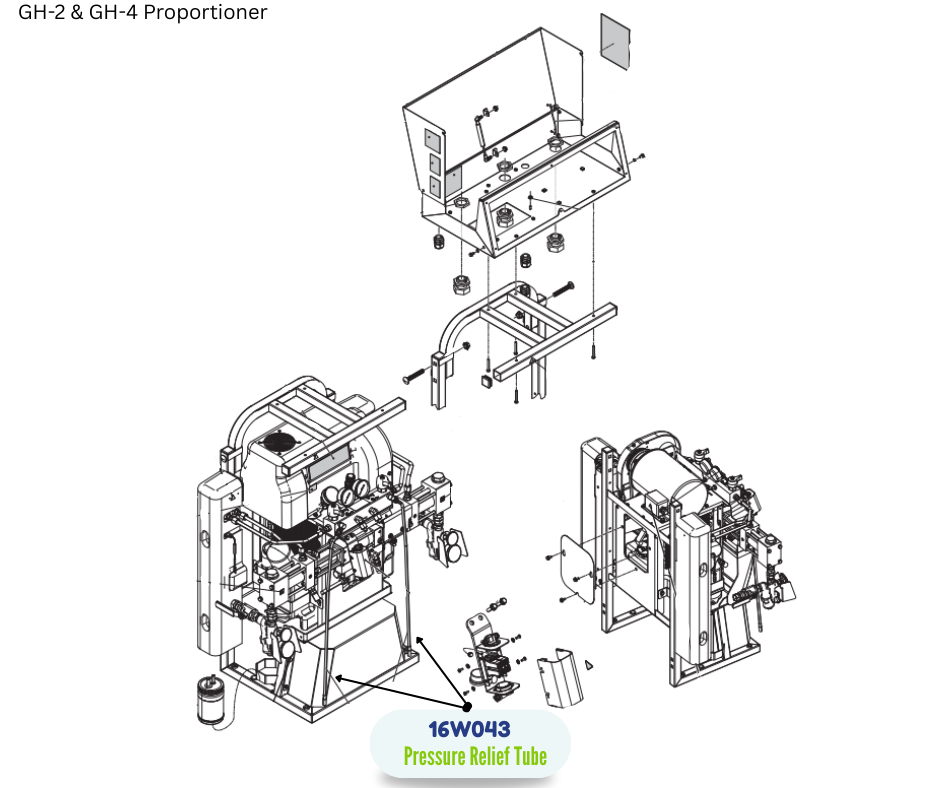 GH-2 & GH-4 Proportioner

16W043
Pressure Relief Tube