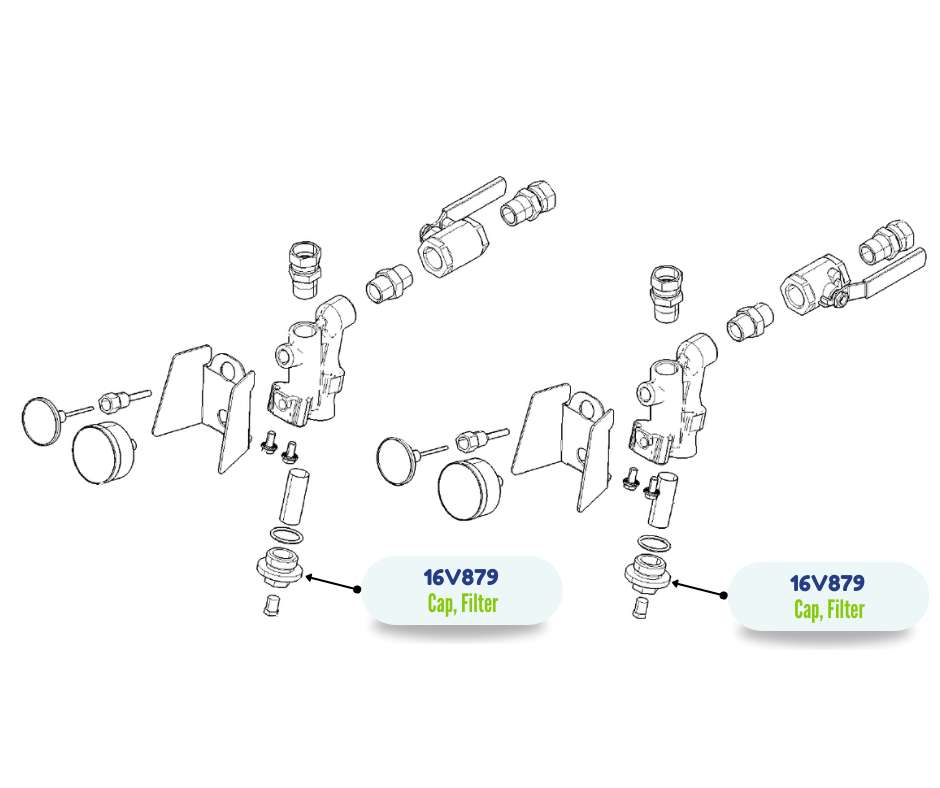 16V879
Cap, Filter

16V879
Cap, Filter