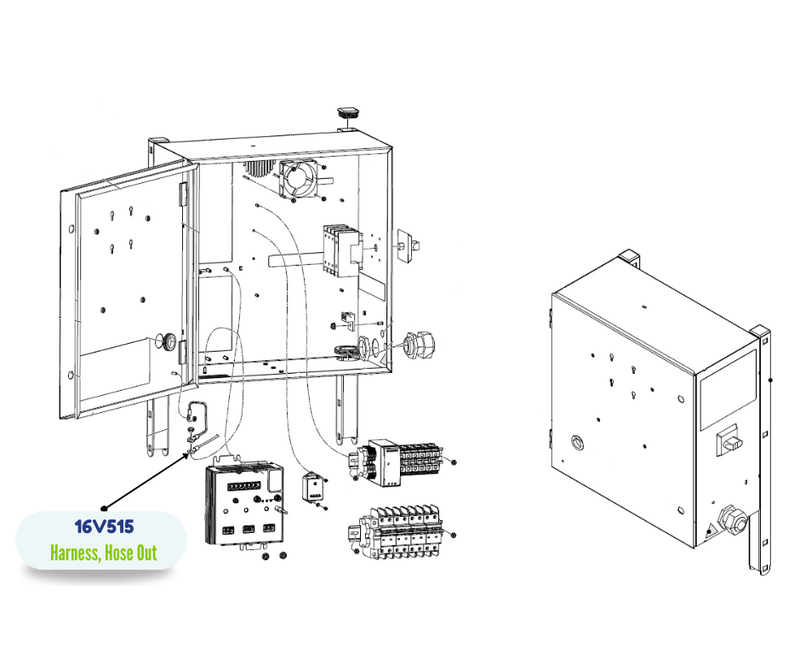 16V515
Harness, Hose Out