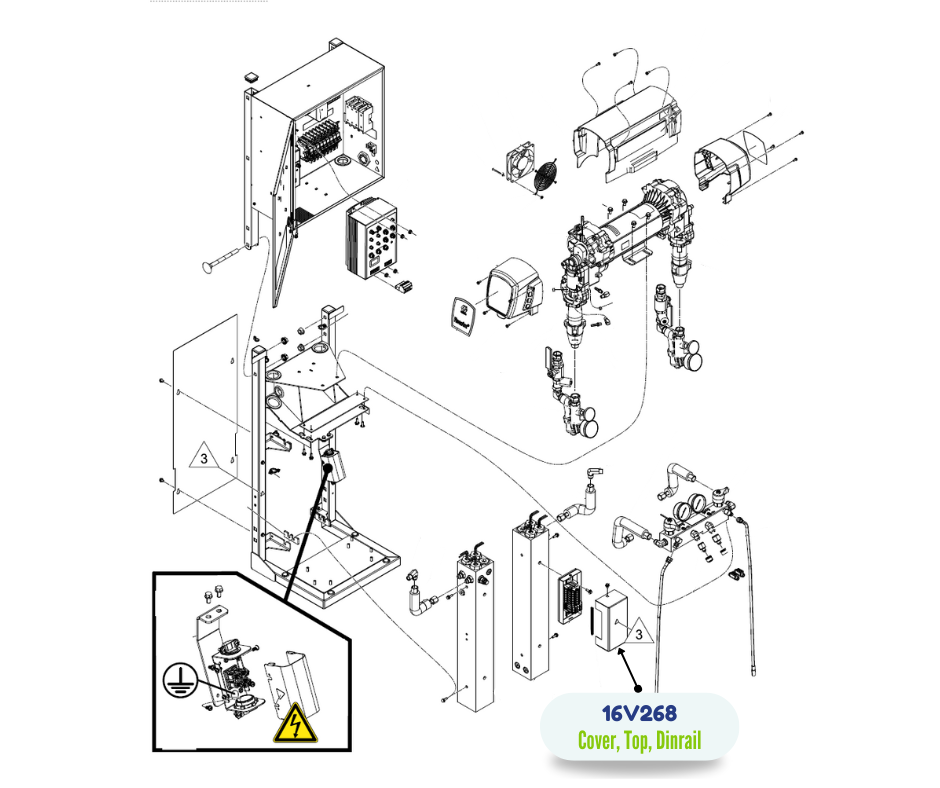 3

3

16V268
Cover, Top, Dinrail