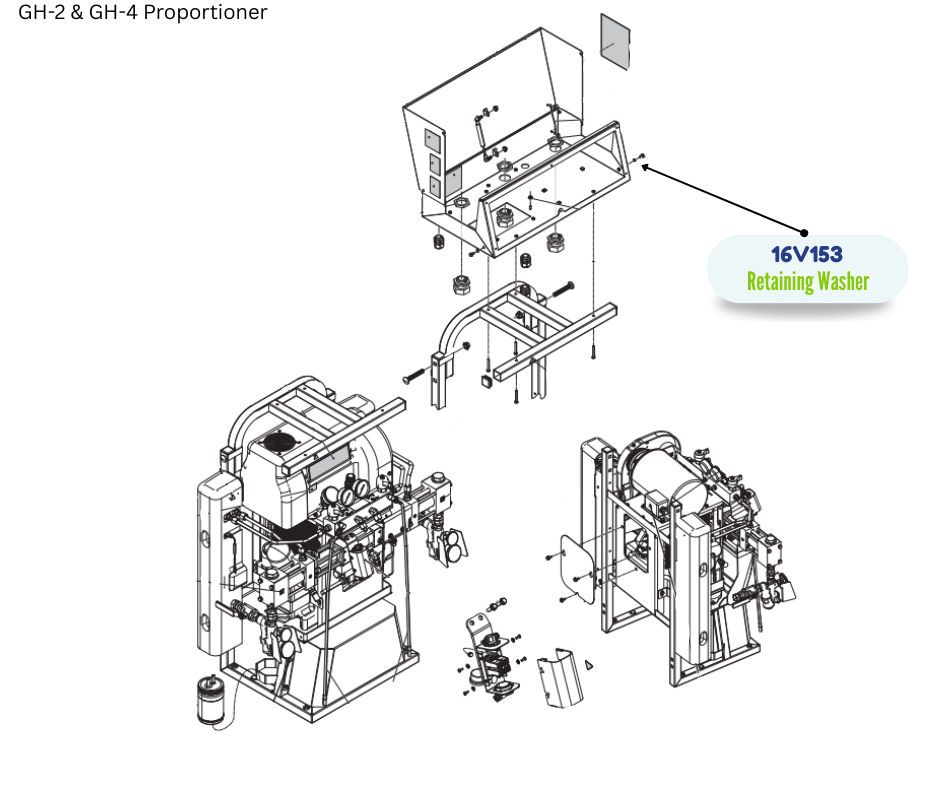 GH-2 & GH-4 Proportioner

16V153
Retaining Washer