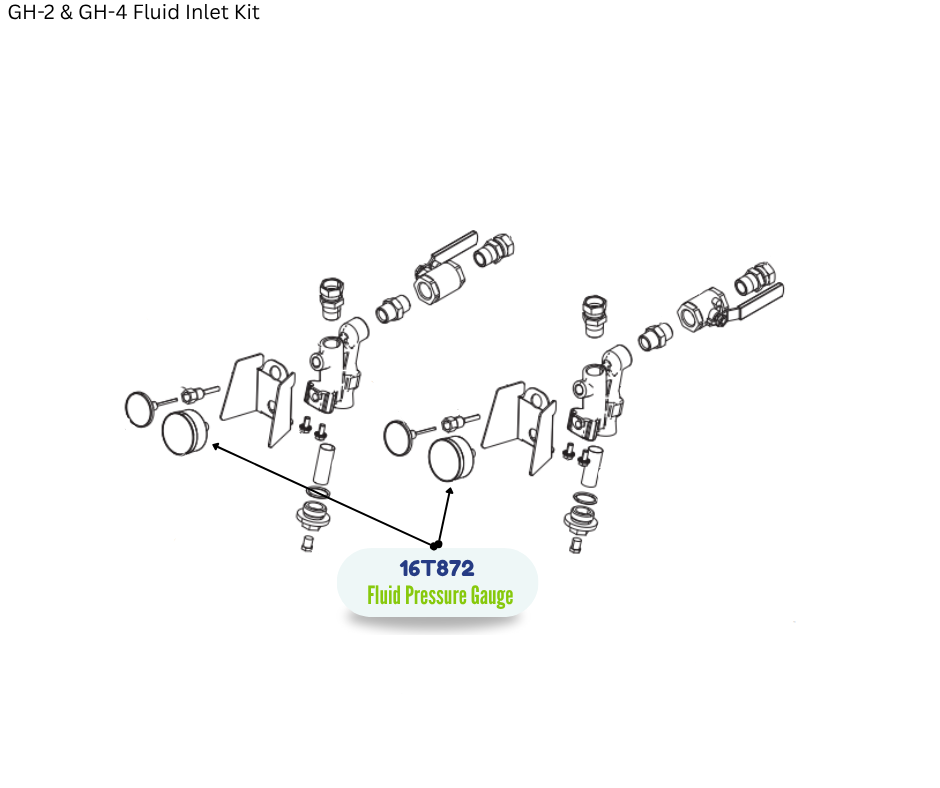 GH-2 & GH-4 Fluid Inlet Kit

16T872
Fluid Pressure Gauge