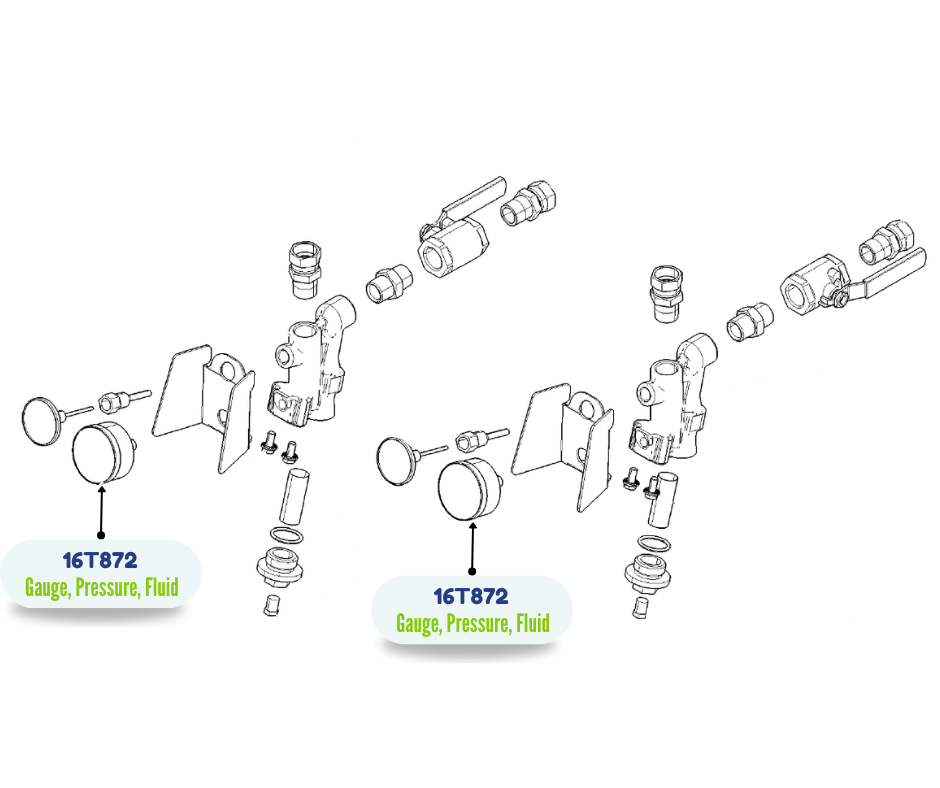 16T872
Gauge, Pressure, Fluid

16T872
Gauge, Pressure, Fluid