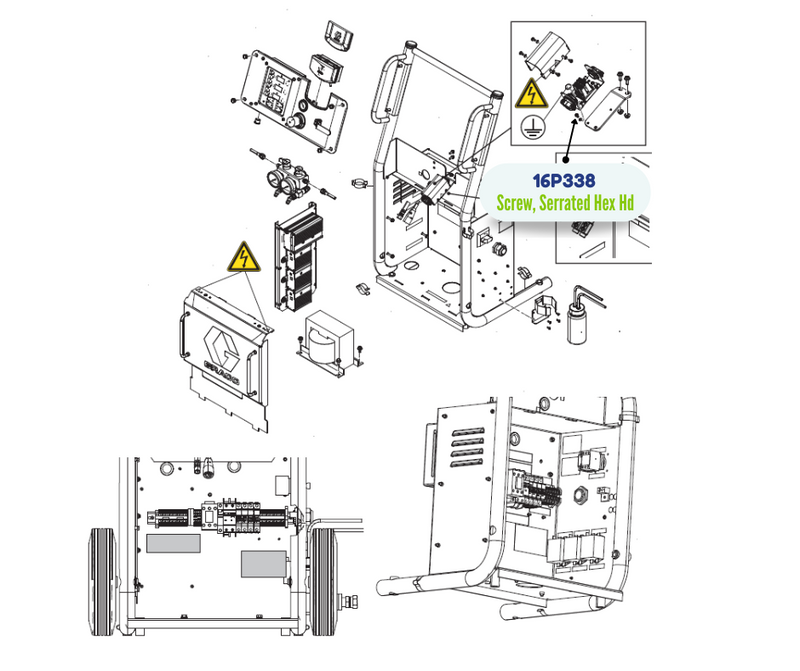 16P338
Screw, Serrated Hex Hd

GRACO