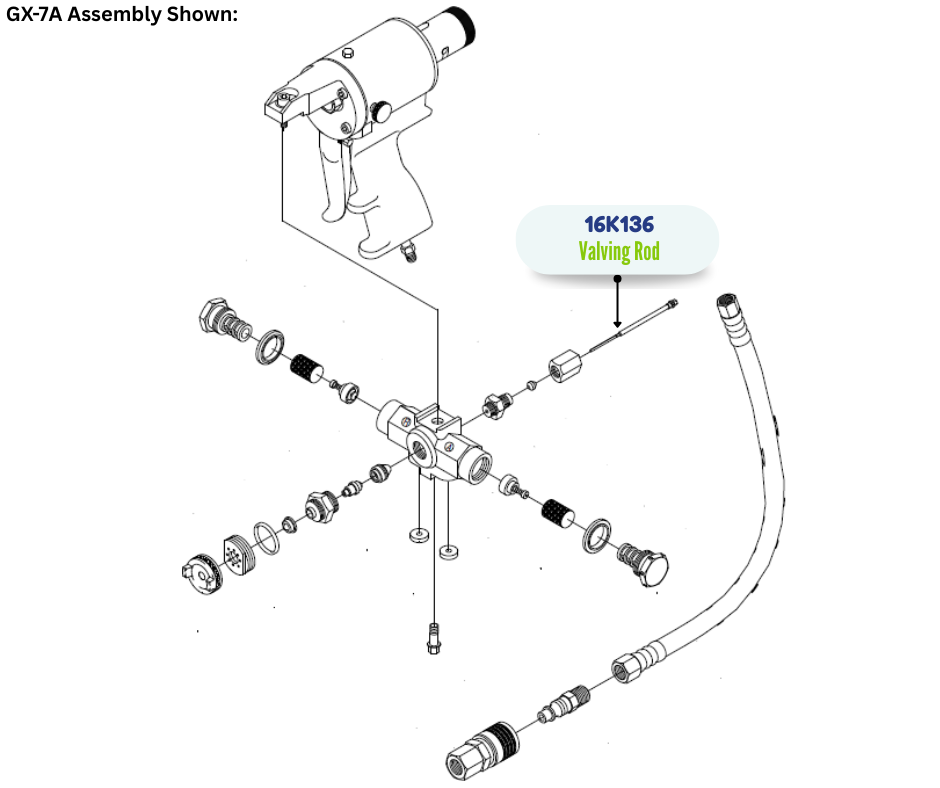 GX-7A Assembly Shown:

16K136
Valving Rod