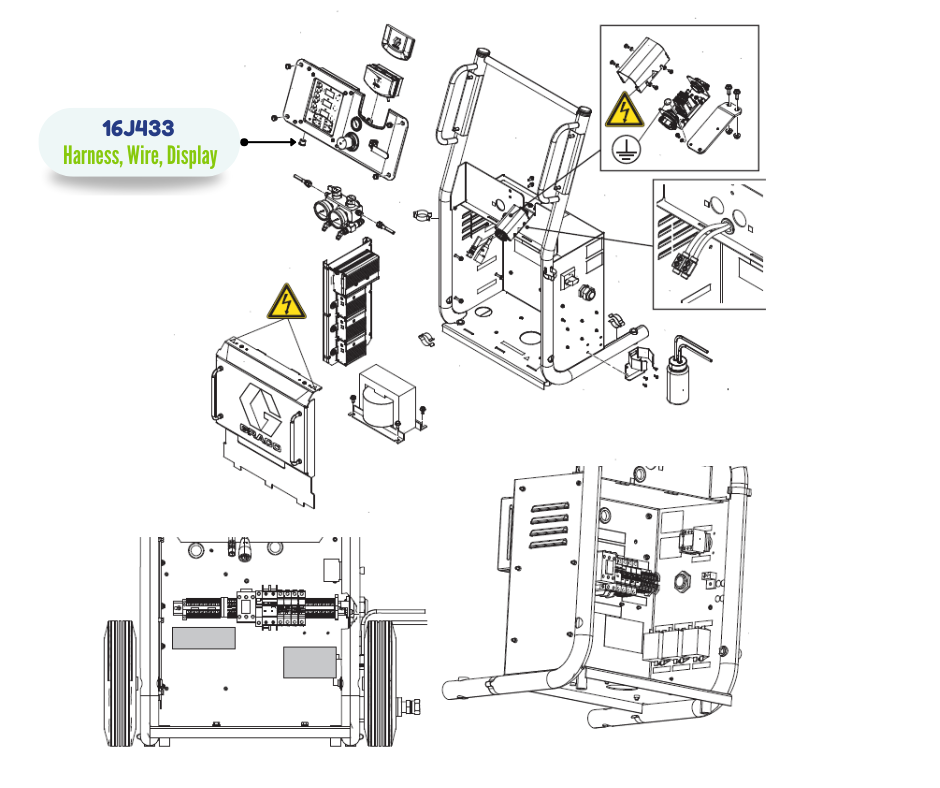 16J433
Harness, Wire, Display

GRACO