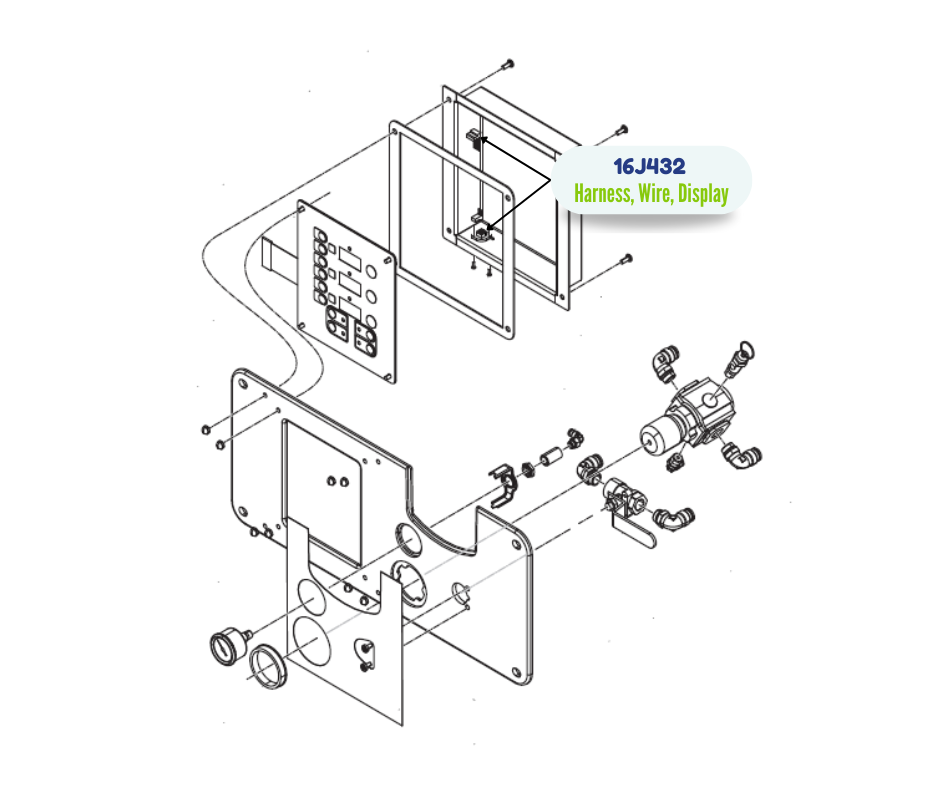 16J432
Harness, Wire, Display