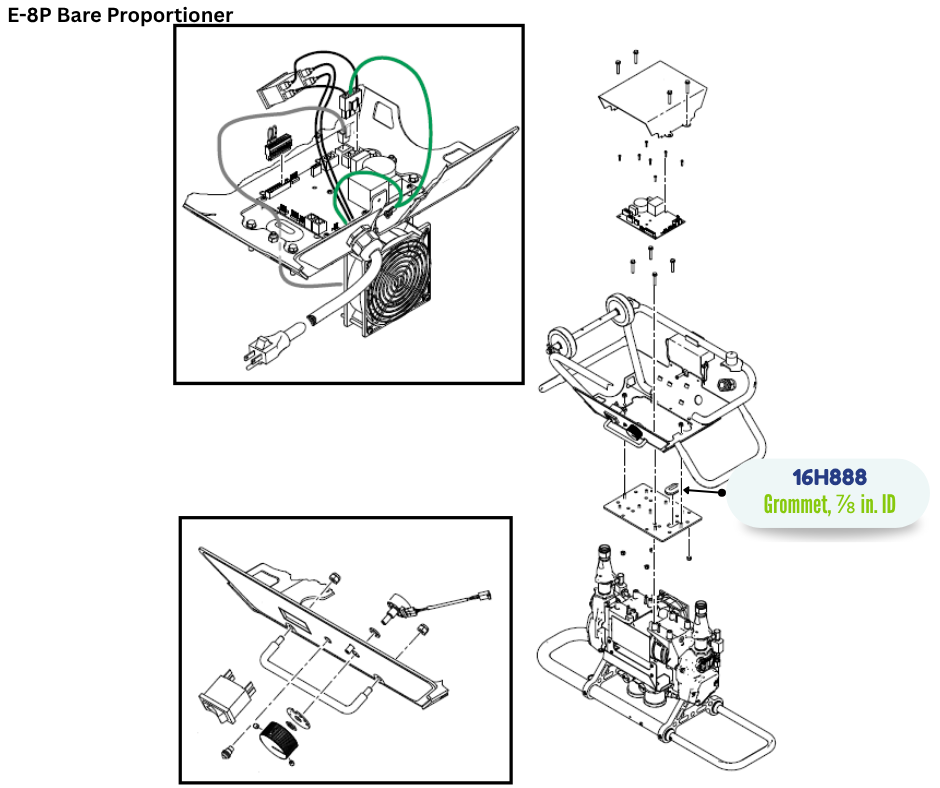 E-8P Bare Proportioner

16H888
Grommet, ⅞ in. ID