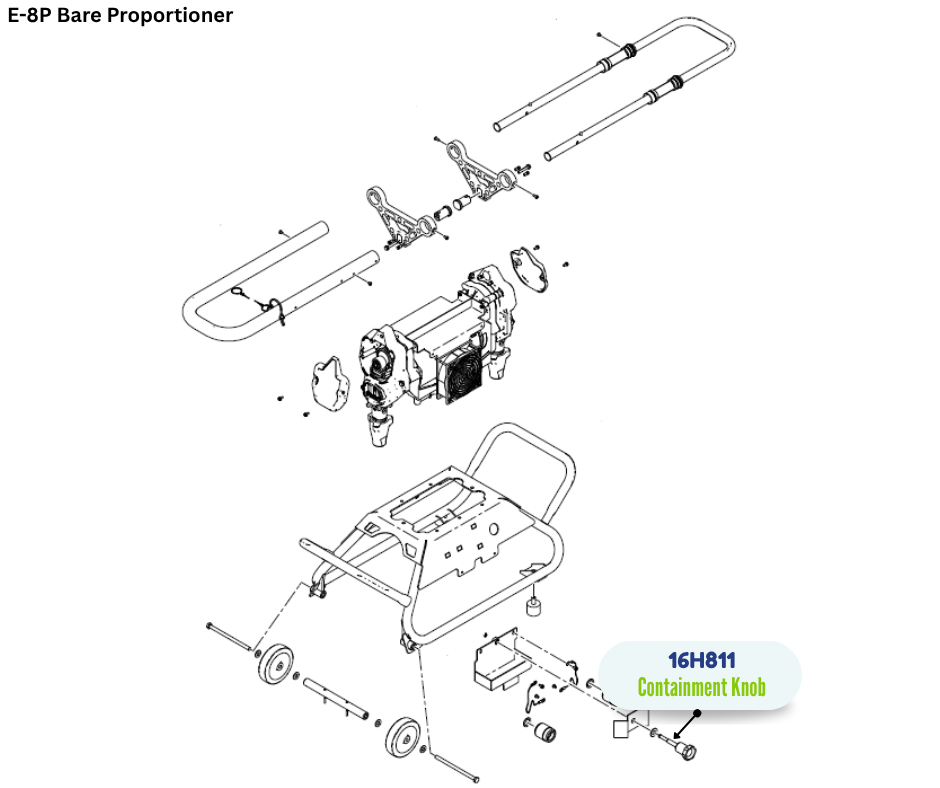 E-8P Bare Proportioner

16H811
Containment Knob