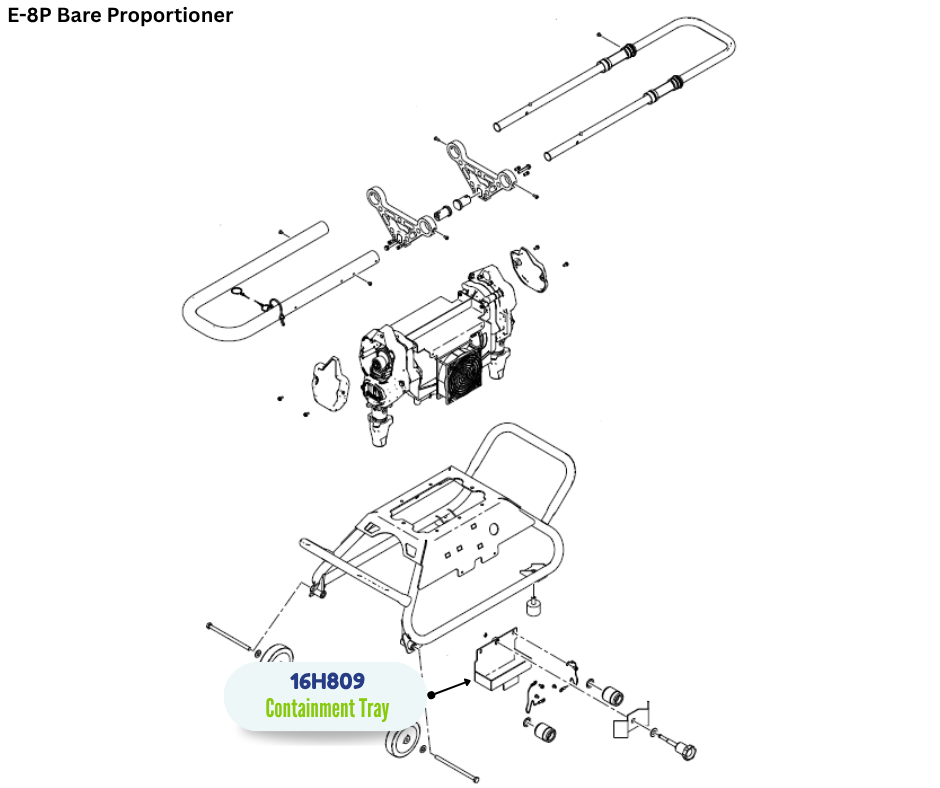 E-8P Bare Proportioner

16H809
Containment Tray