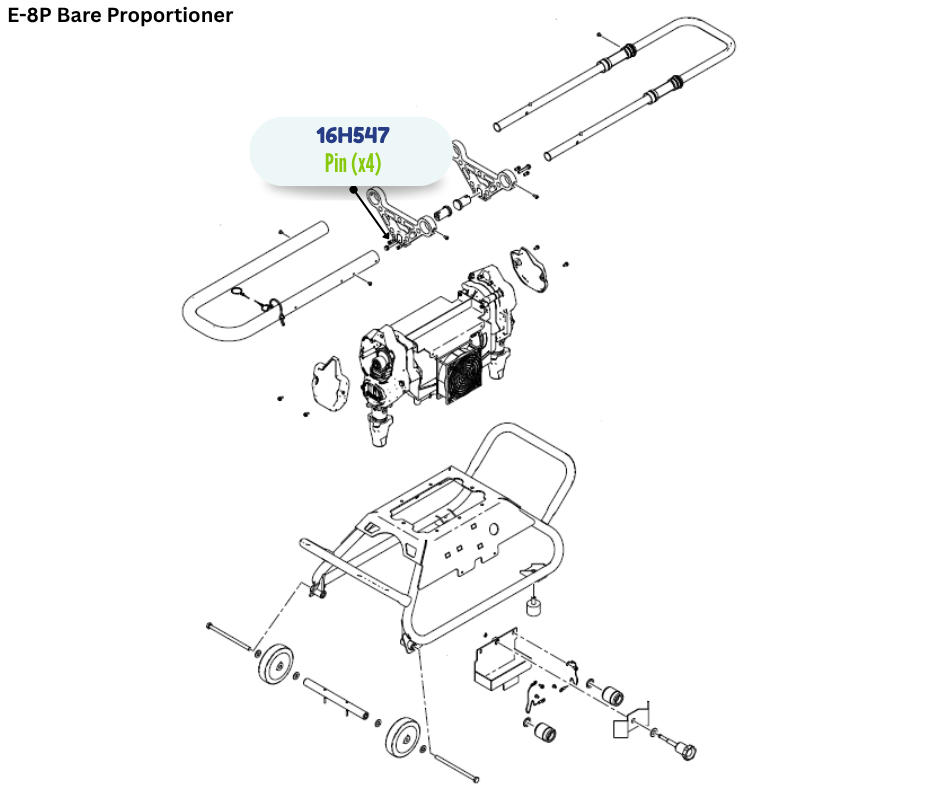 E-8P Bare Proportioner

16H547
Pin (x4)