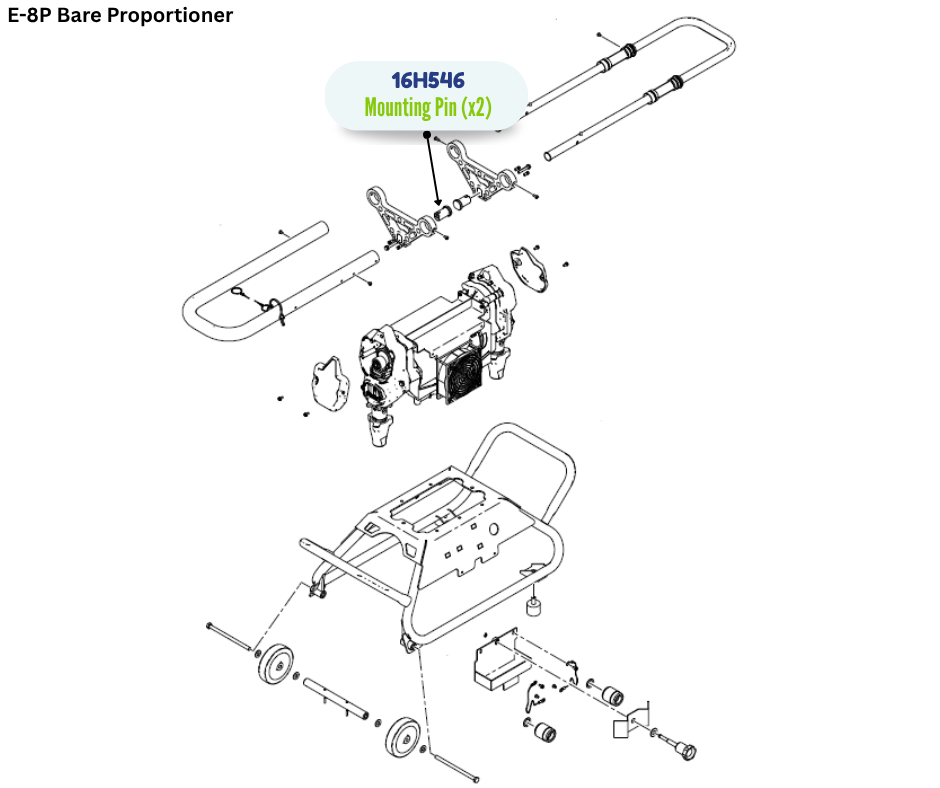 E-8P Bare Proportioner

16H546
Mounting Pin (x2)