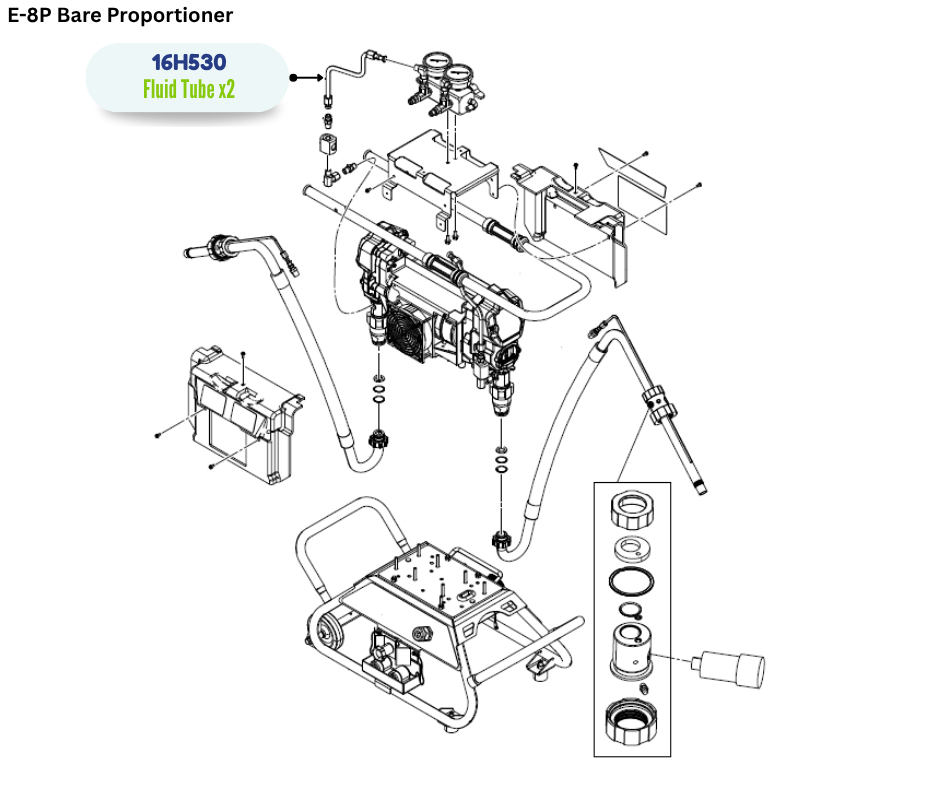 E-8P Bare Proportioner

16H530
Fluid Tube x2