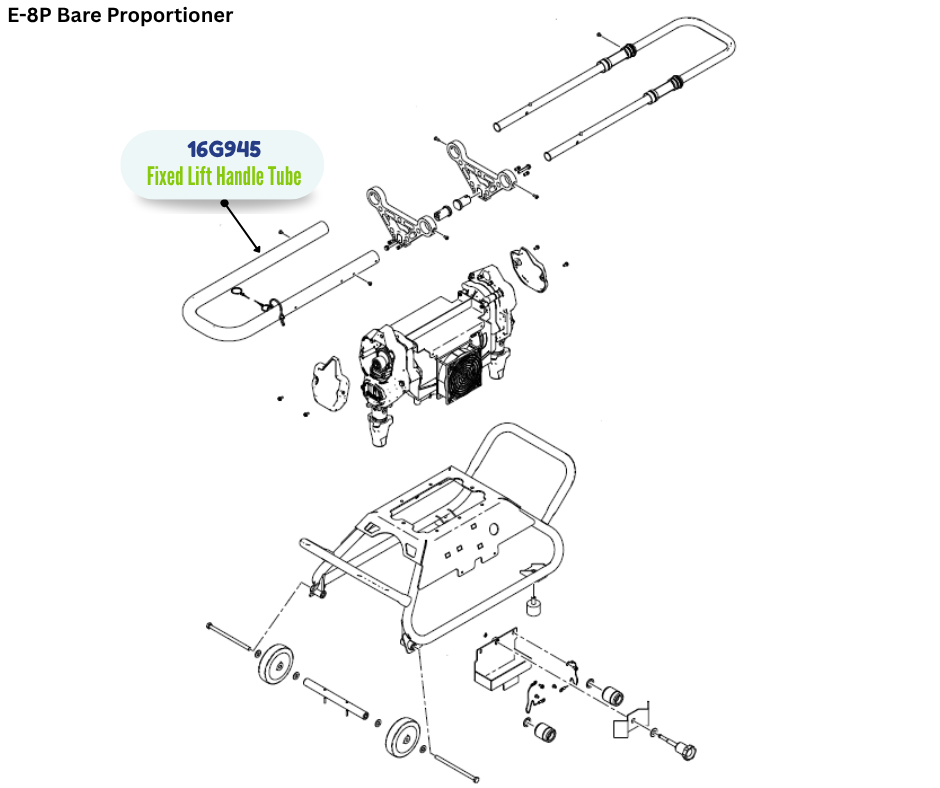 E-8P Bare Proportioner

16G945
Fixed Lift Handle Tube