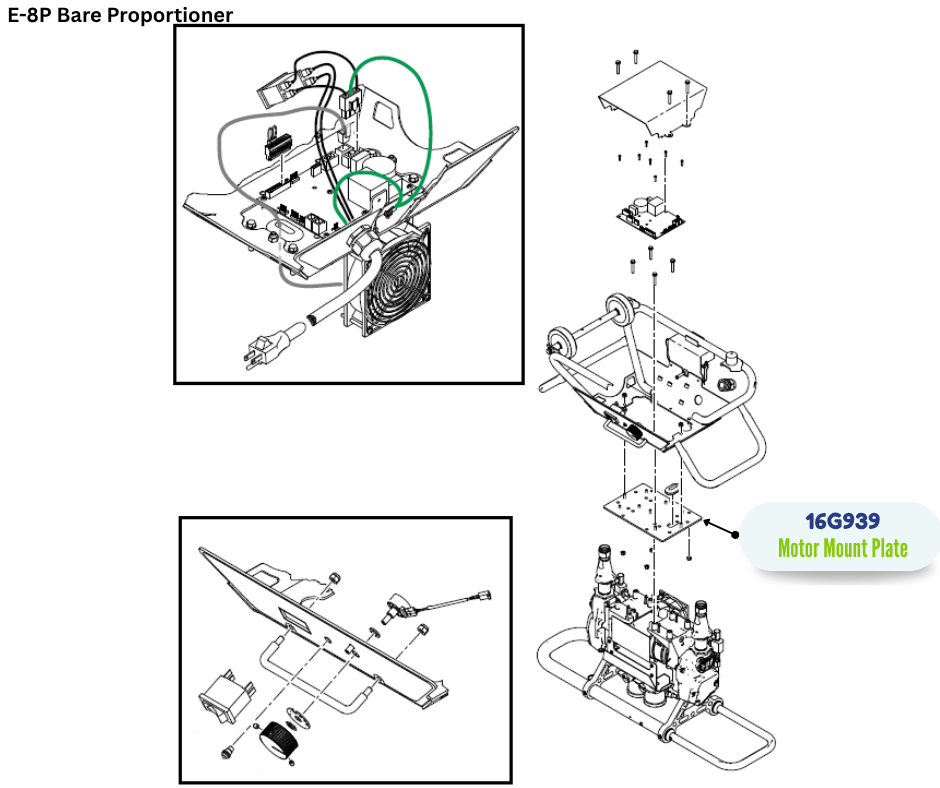 E-8P Bare Proportioner

16G939
Motor Mount Plate