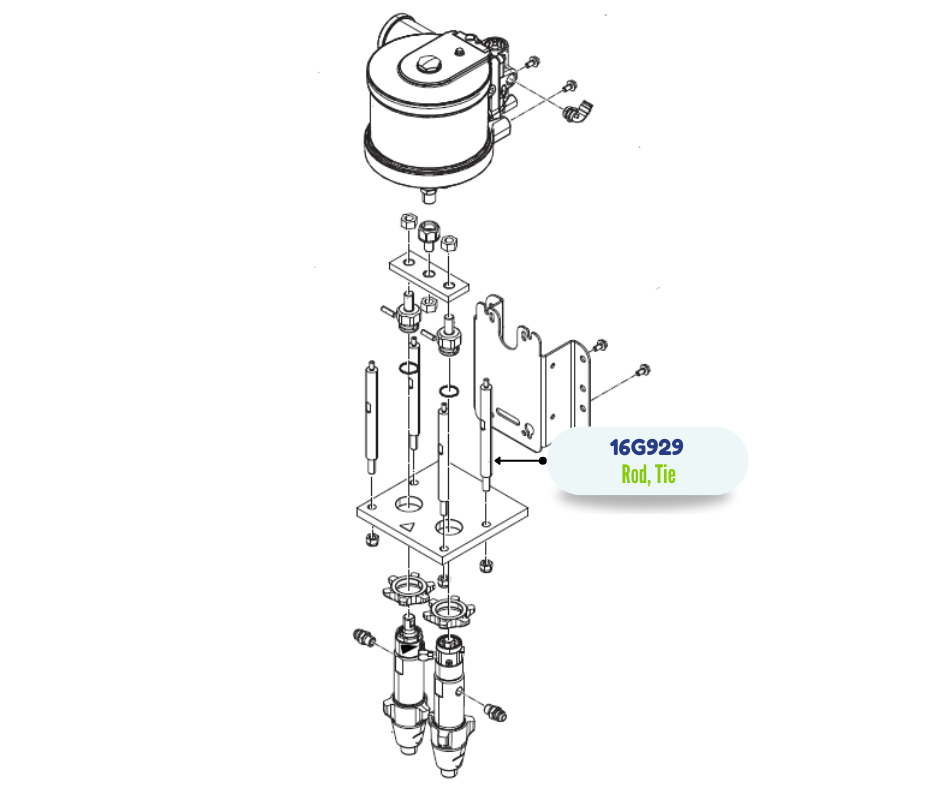 16G929
Rod, Tie