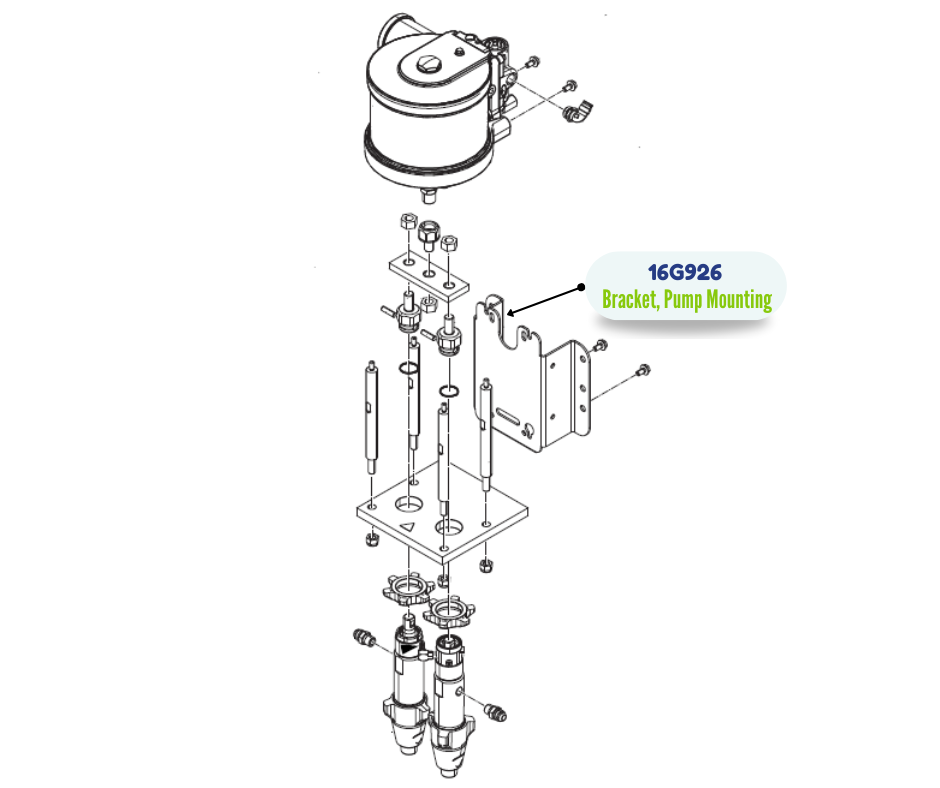 16G926
Bracket, Pump Mounting